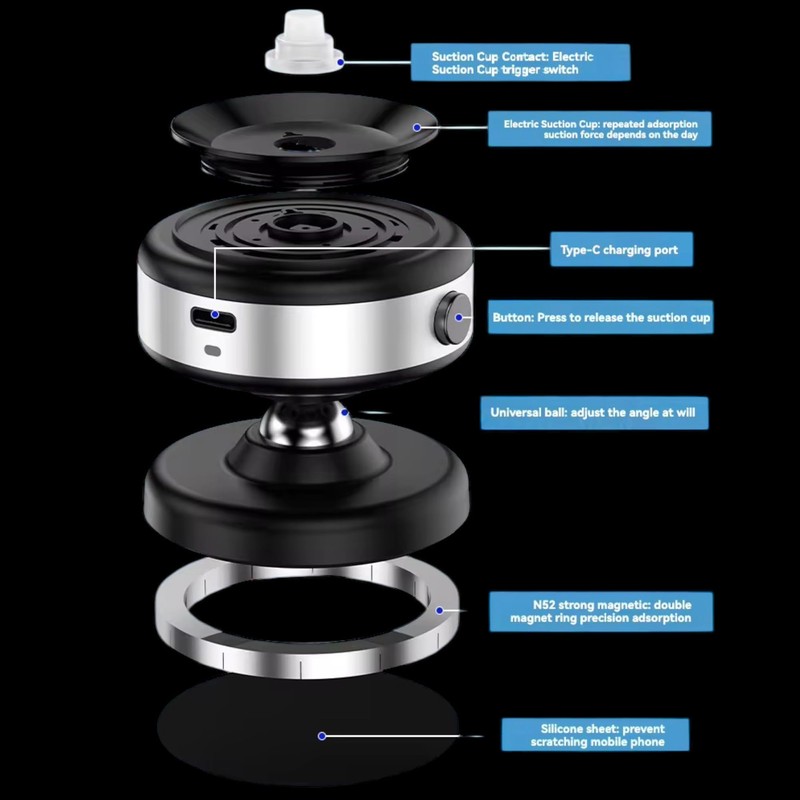 Suction Cup Contact: Electric Suction Cup trigger switch

Electric Suction Cup: repeated adsorption suction force depends on the day

Type-C charging port

Button: Press to release the suction cup

Universal ball: adjust the angle at will

N52 strong magnetic: double magnet ring precision adsorption

Silicone sheet: prevent scratching mobile phone