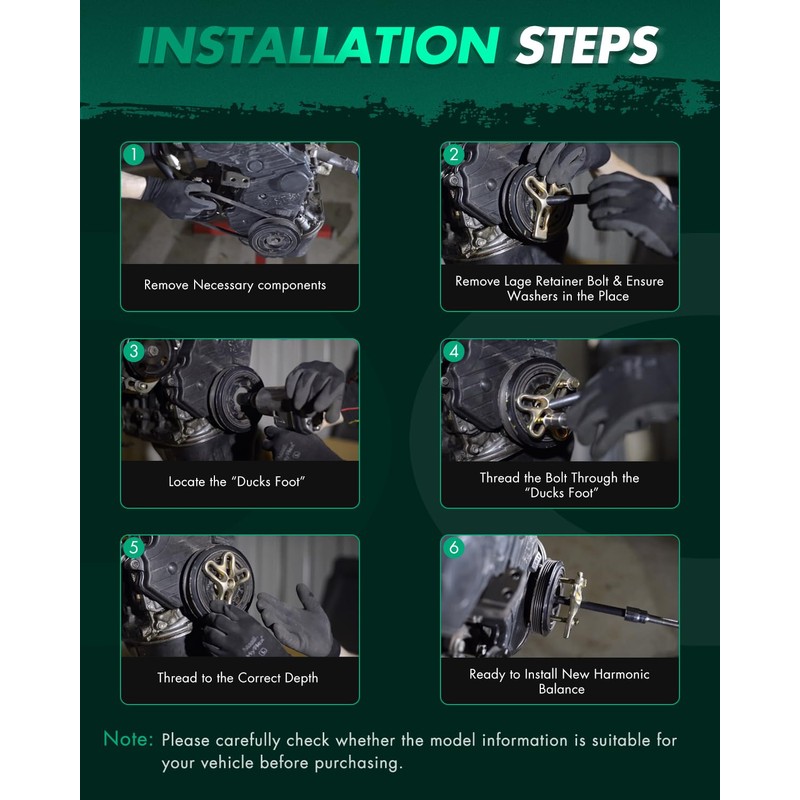 INSTALLATION STEPS

1
Remove Necessary components

2
Remove Lage Retainer Bolt & Ensure Washers in the Place

3
Locate the "Ducks Foot"

4
Thread the Bolt Through the "Ducks Foot"

5
Thread to the Correct Depth

6
Ready to Install New Harmonic Balance

Note: Please carefully check whether the model information is suitable for your vehicle before purchasing.