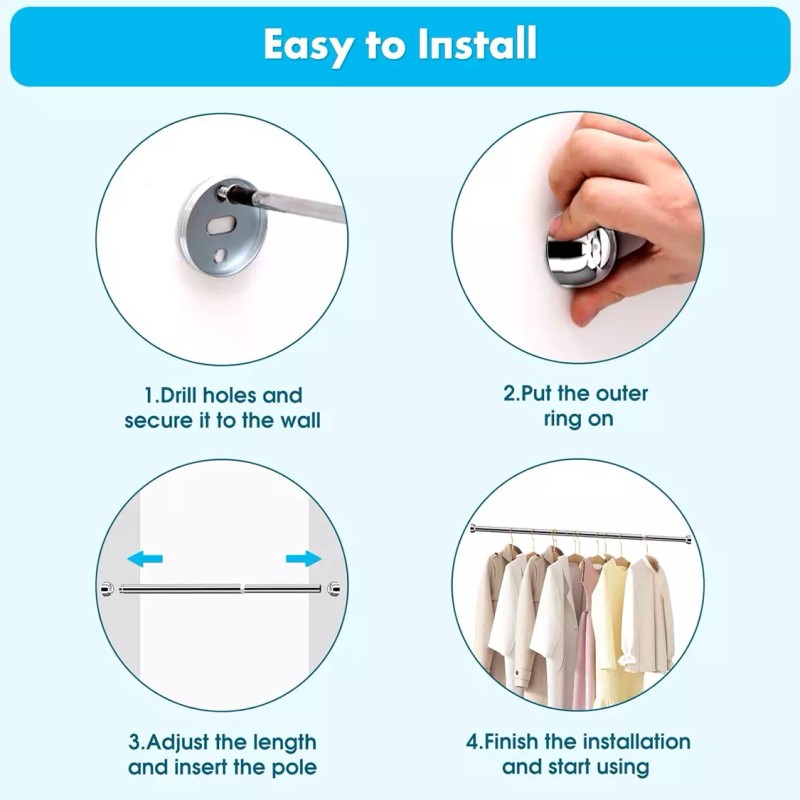 Easy to Install

1.Drill holes and secure it to the wall

2.Put the outer ring on

3.Adjust the length and insert the pole

4.Finish the installation and start using