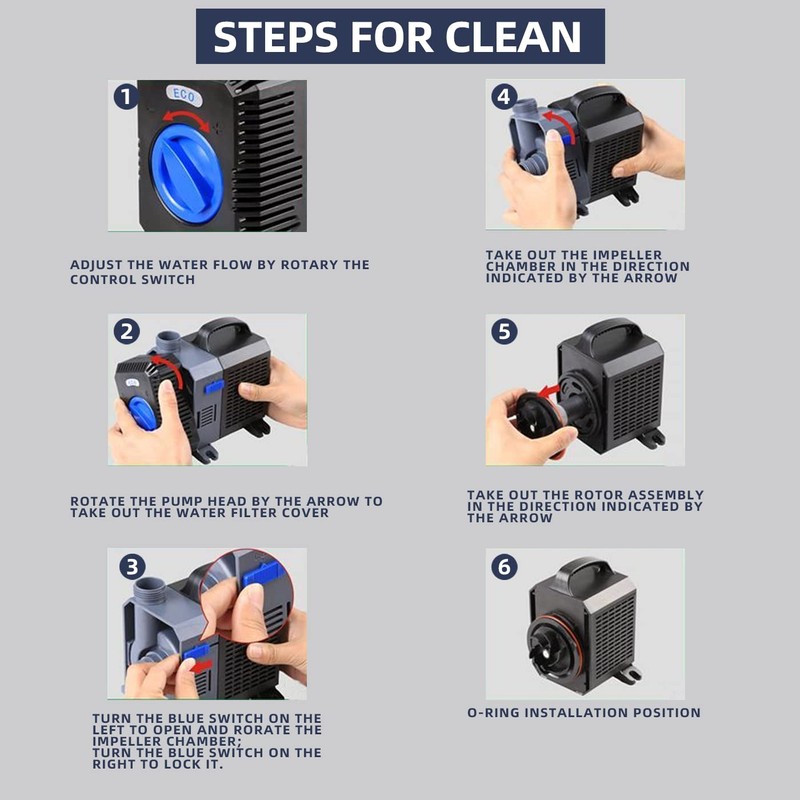 STEPS FOR CLEAN

1
ECO

ADJUST THE WATER FLOW BY ROTARY THE CONTROL SWITCH

2

ROTATE THE PUMP HEAD BY THE ARROW TO TAKE OUT THE WATER FILTER COVER

3

TURN THE BLUE SWITCH ON THE LEFT TO OPEN AND RORATE THE IMPELLER CHAMBER;
TURN THE BLUE SWITCH ON THE RIGHT TO LOCK IT.

4

TAKE OUT THE IMPELLER CHAMBER IN THE DIRECTION INDICATED BY THE ARROW

5

TAKE OUT THE ROTOR ASSEMBLY IN THE DIRECTION INDICATED BY THE ARROW

6

O-RING INSTALLATION POSITION