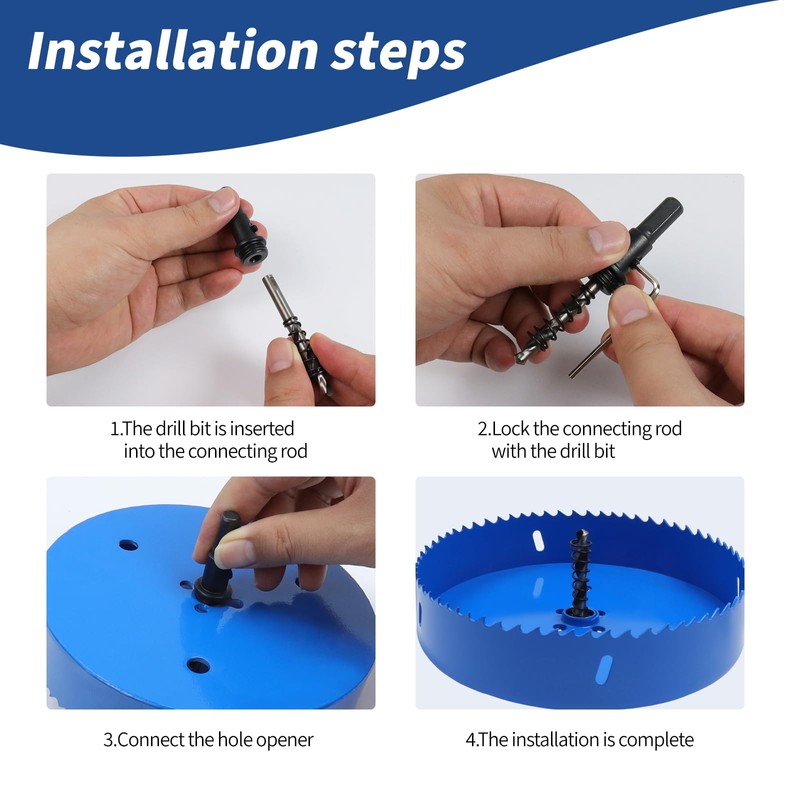 Installation steps

1.The drill bit is inserted into the connecting rod

2.Lock the connecting rod with the drill bit

3.Connect the hole opener

4.The installation is complete