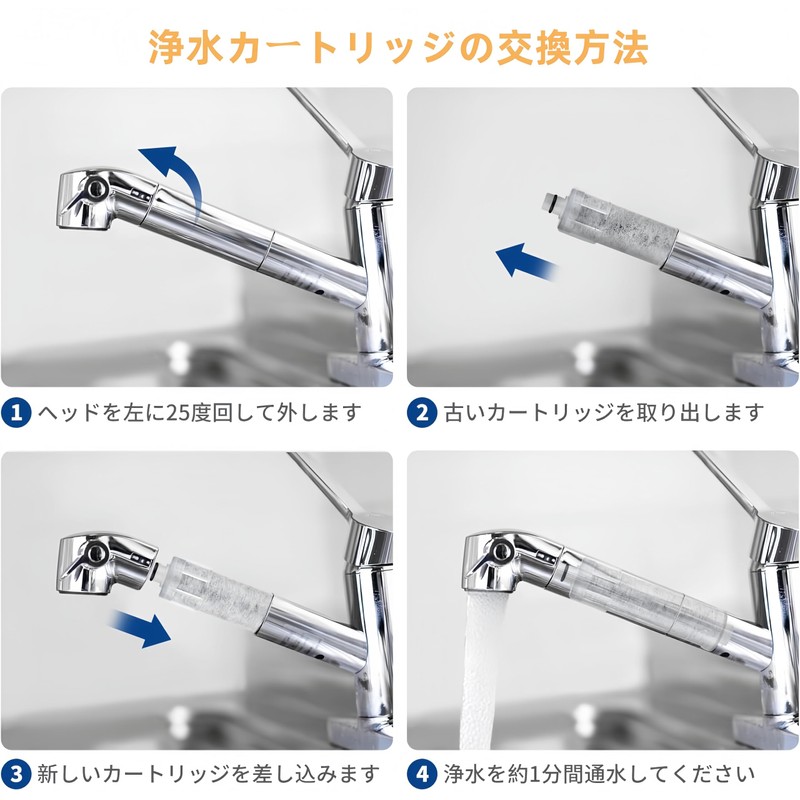 浄水カートリッジの交換方法

1 ヘッドを左に25度回して外します

2 古いカートリッジを取り出します

3 新しいカートリッジを差し込みます

4 浄水を約1分間通水してください