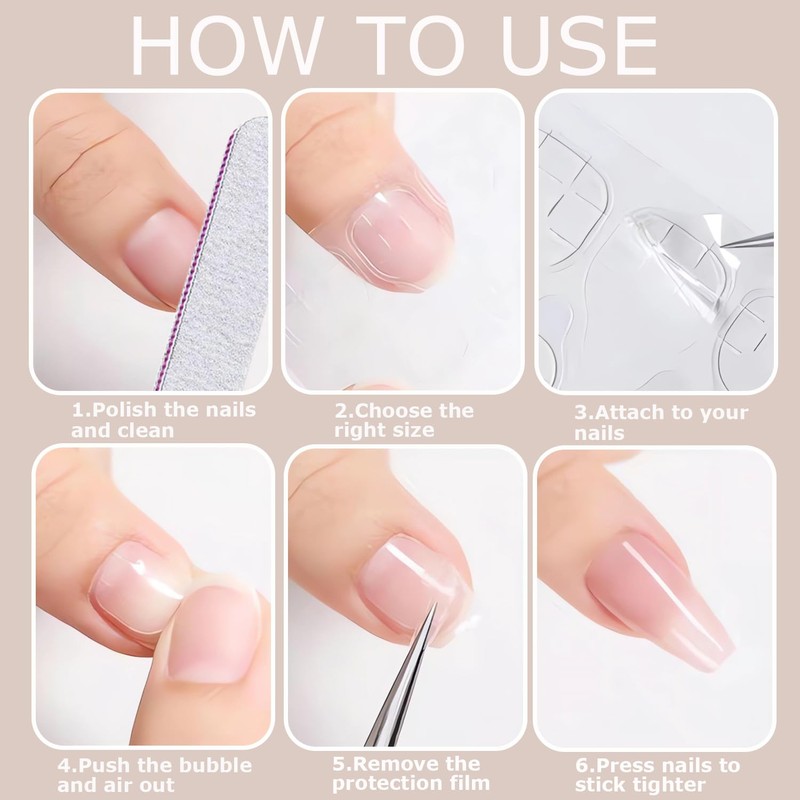 HOW TO USE

1.Polish the nails and clean

2.Choose the right size

3.Attach to your nails

4.Push the bubble and air out

5.Remove the protection film

6.Press nails to stick tighter