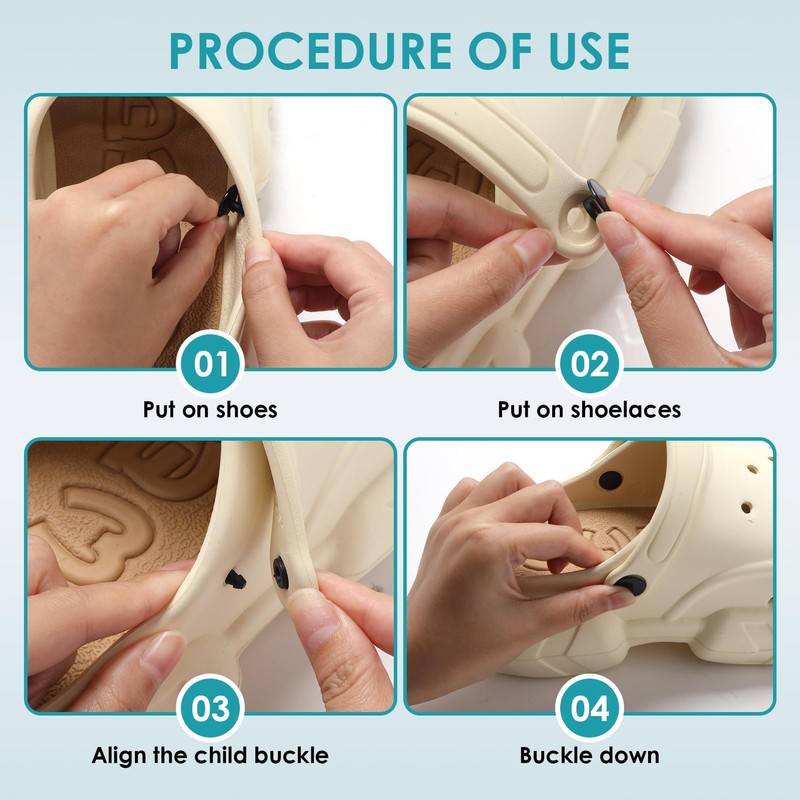 PROCEDURE OF USE

01
Put on shoes

02
Put on shoelaces

03
Align the child buckle

04
Buckle down