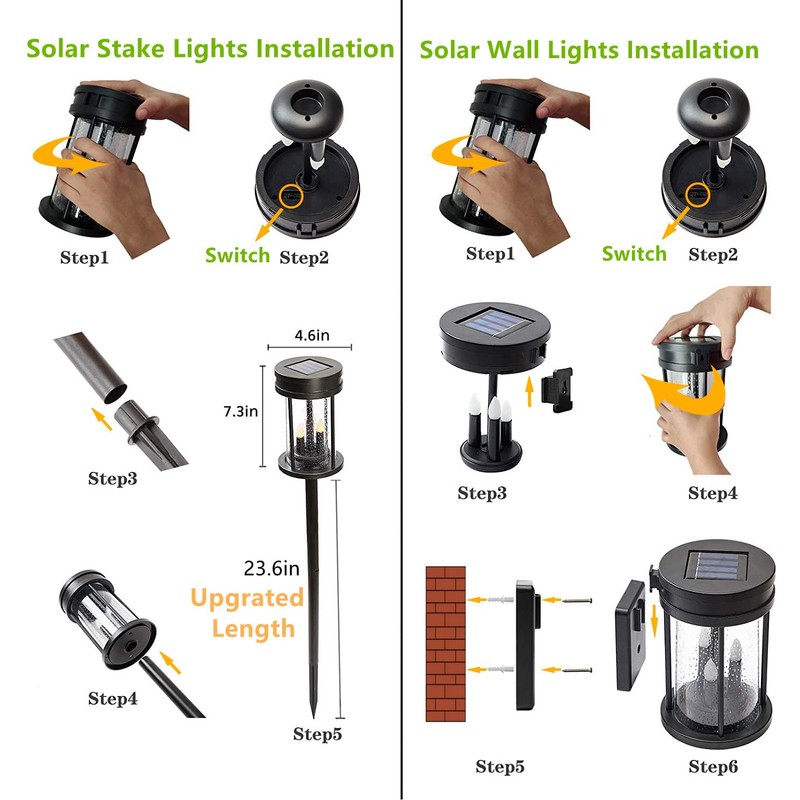 Solar Stake Lights Installation

Step1

Switch Step2

Step3

4.6in

7.3in

23.6in

Upgrated Length

Step4

Step5

Solar Wall Lights Installation

Step1

Switch Step2

Step3

Step4

Step5

Step6