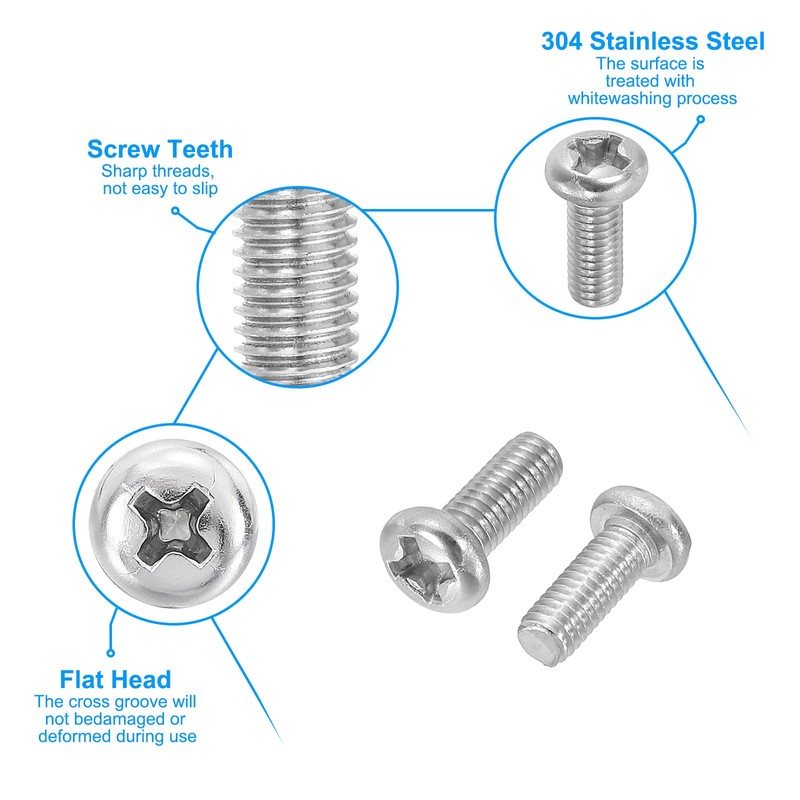 304 Stainless Steel
The surface is treated with whitewashing process

Screw Teeth
Sharp threads, not easy to slip

Flat Head
The cross groove will not bedamaged or deformed during use