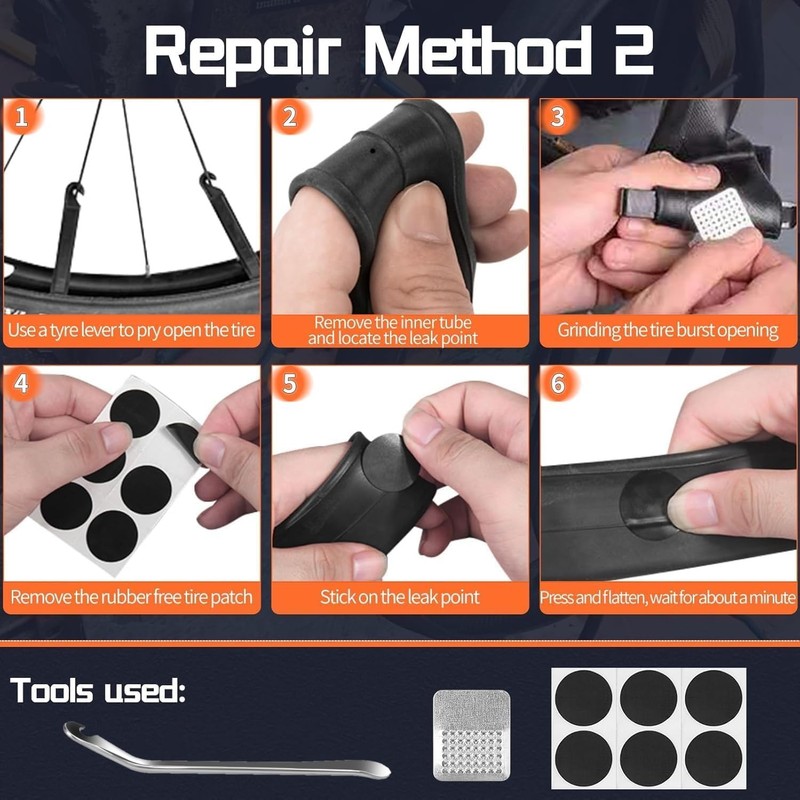 Repair Method 2

1
Use a tyre lever to pry open the tire

2
Remove the inner tube and locate the leak point

3
Grinding the tire burst opening

4
Remove the rubber free tire patch

5
Stick on the leak point

6
Press and flatten, wait for about a minute

Tools used: