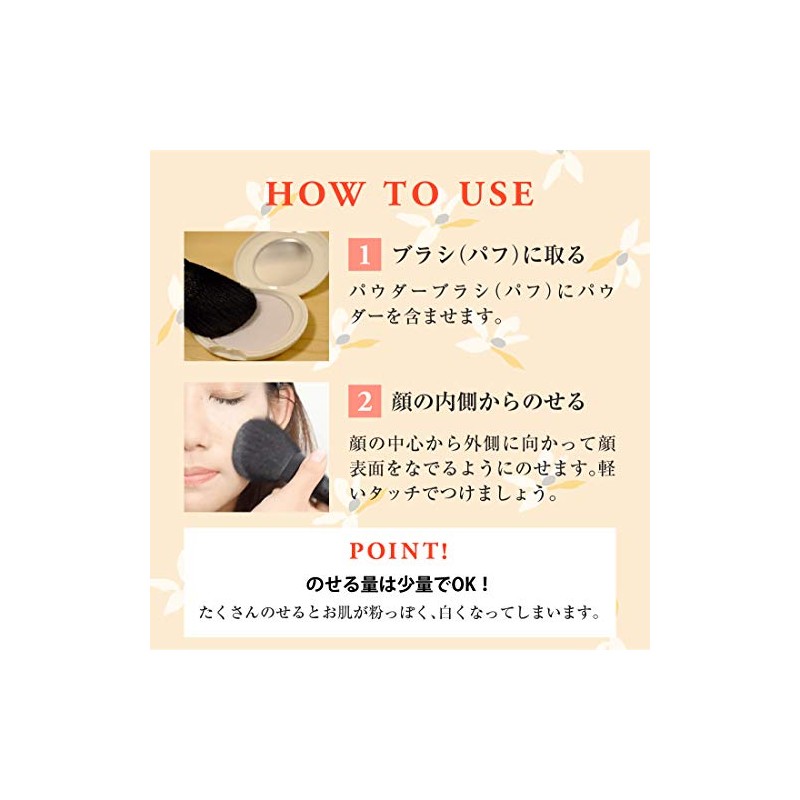 HOW TO USE

1 ブラシ(パフ)に取る

パウダーブラシ(パフ)にパウダーを含ませます。

2 顔の内側からのせる

顔の中心から外側に向かって顔表面をなでるようにのせます。軽いタッチでつけましょう。

POINT!

のせる量は少量でOK!

たくさんのせるとお肌が粉っぽく、白くなってしまいます。