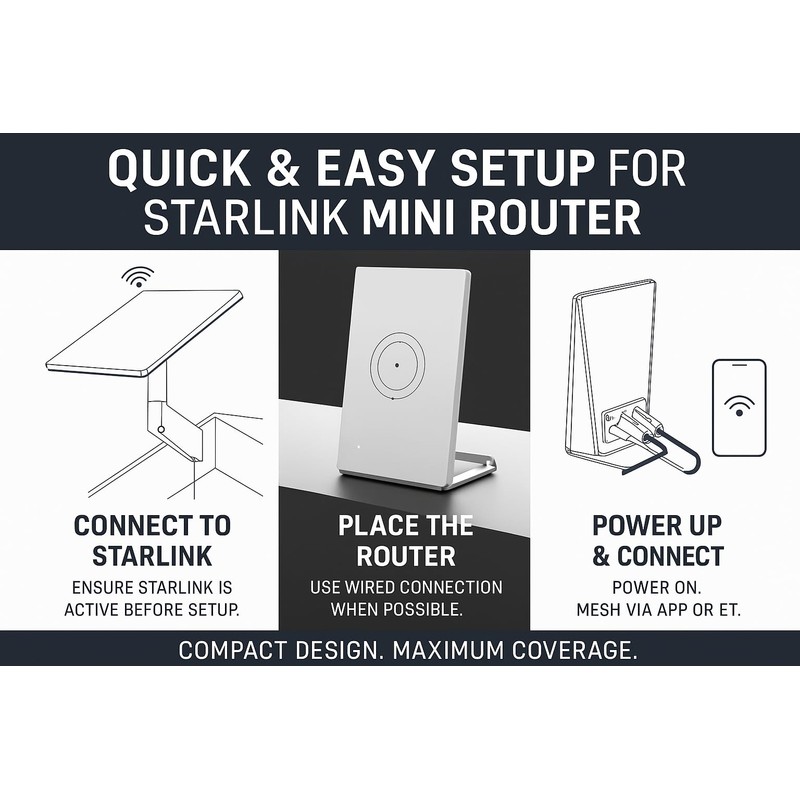 QUICK & EASY SETUP FOR STARLINK MINI ROUTER

CONNECT TO STARLINK
ENSURE STARLINK IS ACTIVE BEFORE SETUP.

PLACE THE ROUTER
USE WIRED CONNECTION WHEN POSSIBLE.

POWER UP & CONNECT
POWER ON. MESH VIA APP OR ET.

COMPACT DESIGN. MAXIMUM COVERAGE.