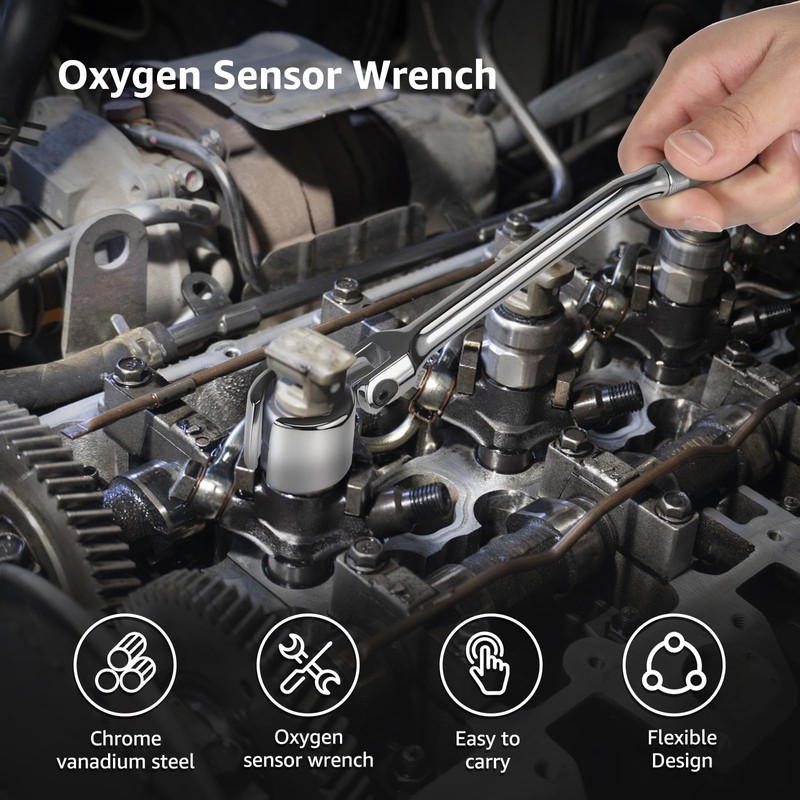 Oxygen Sensor Wrench

Chrome vanadium steel

Oxygen sensor wrench

Easy to carry

Flexible Design