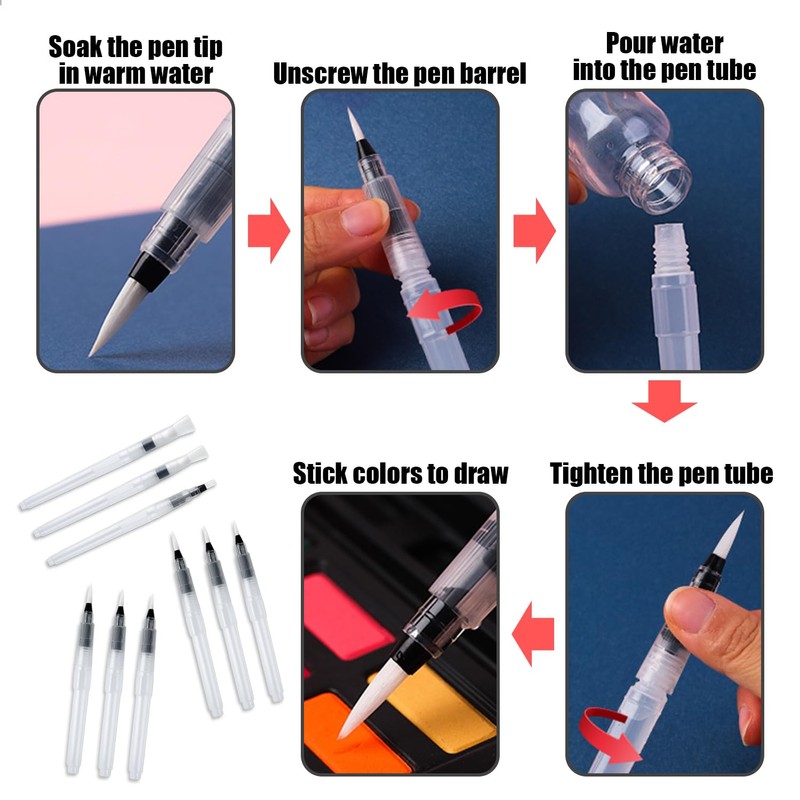 Soak the pen tip in warm water

Unscrew the pen barrel

Pour water into the pen tube

Tighten the pen tube

Stick colors to draw