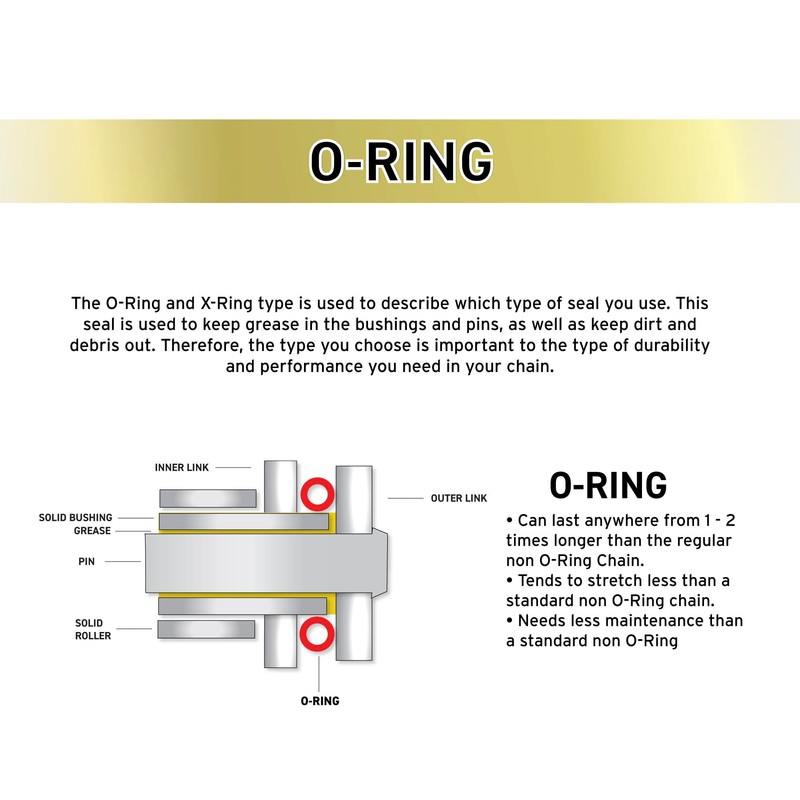 O-RING

The O-Ring and X-Ring type is used to describe which type of seal you use. This seal is used to keep grease in the bushings and pins, as well as keep dirt and debris out. Therefore, the type you choose is important to the type of durability and performance you need in your chain.

INNER LINK
SOLID BUSHING
GREASE
PIN
SOLID ROLLER
OUTER LINK
O-RING

O-RING
• Can last anywhere from 1 - 2 times longer than the regular non O-Ring Chain.
• Tends to stretch less than a standard non O-Ring chain.
• Needs less maintenance than a standard non O-Ring