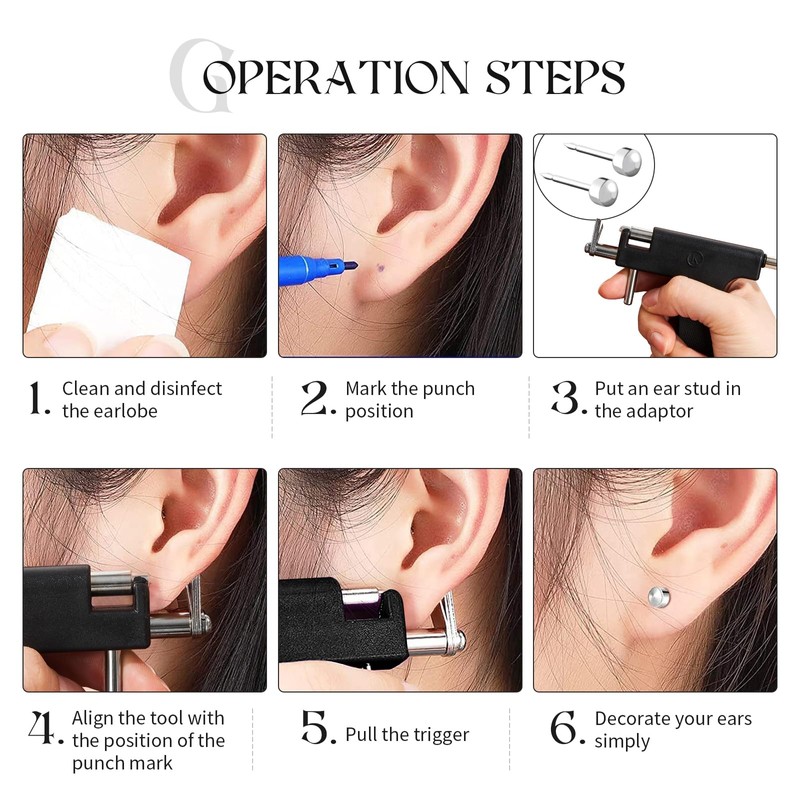 OPERATION STEPS

1. Clean and disinfect the earlobe

2. Mark the punch position

3. Put an ear stud in the adaptor

4. Align the tool with the position of the punch mark

5. Pull the trigger

6. Decorate your ears simply