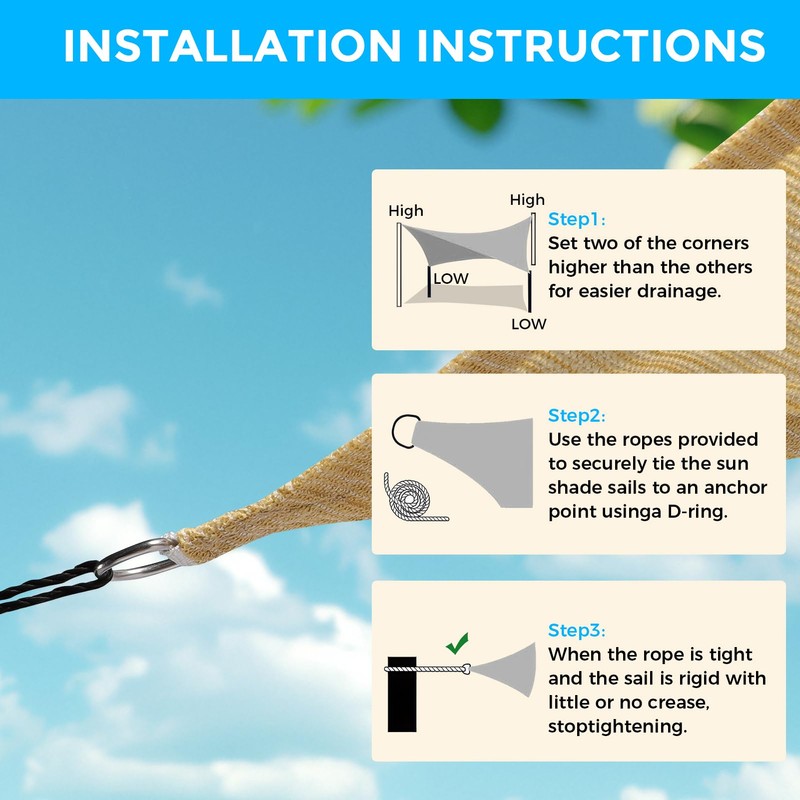 INSTALLATION INSTRUCTIONS

High
High
LOW
LOW

Step1:
Set two of the corners higher than the others for easier drainage.

Step2:
Use the ropes provided to securely tie the sun shade sails to an anchor point usinga D-ring.

Step3:
When the rope is tight and the sail is rigid with little or no crease, stoptightening.