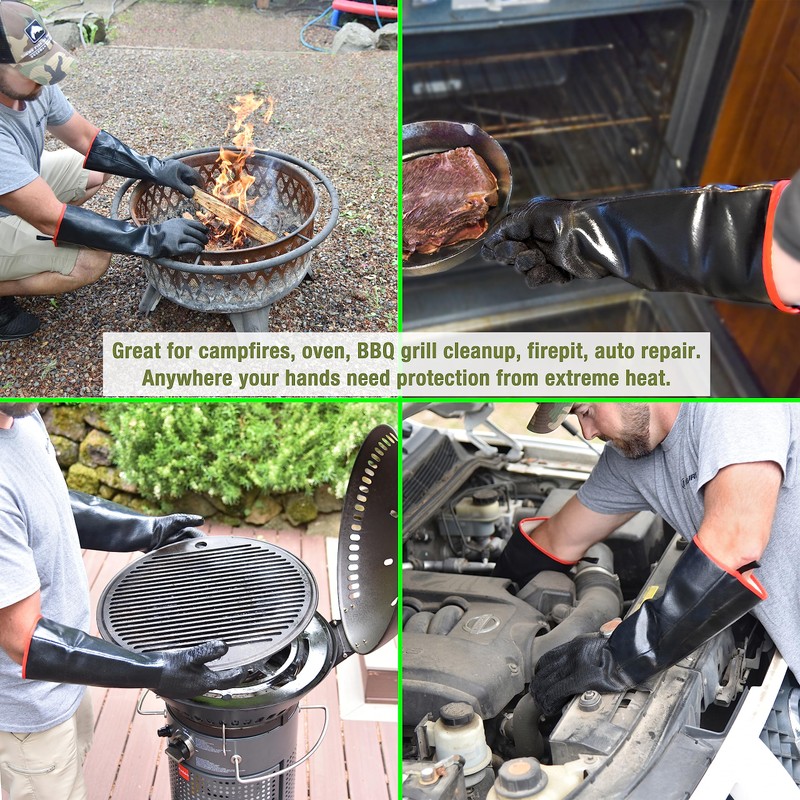 Great for campfires, oven, BBQ grill cleanup, firepit, auto repair.
Anywhere your hands need protection from extreme heat.