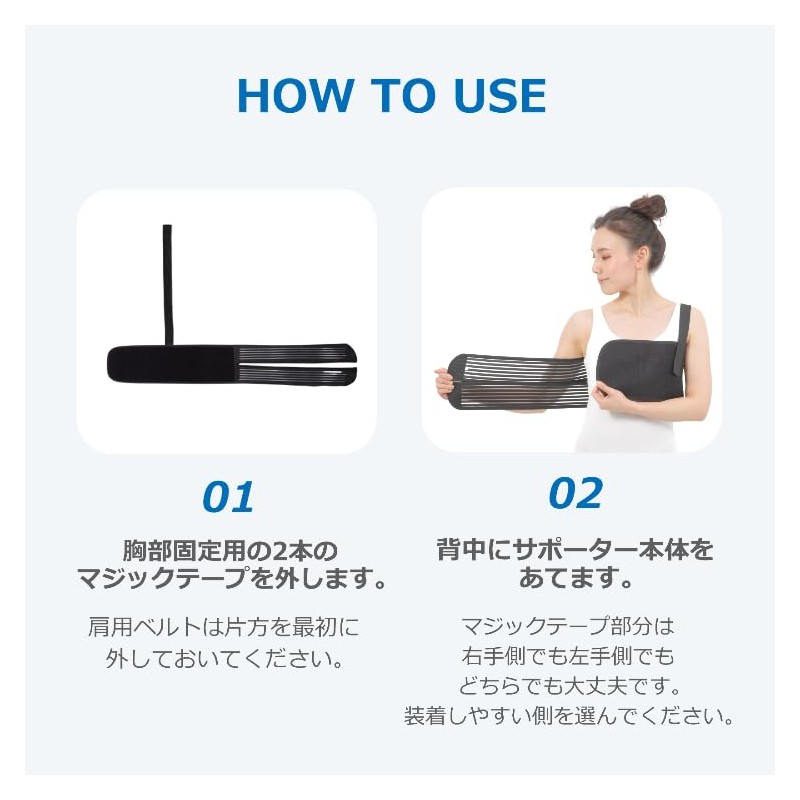 HOW TO USE

01

胸部固定用の2本のマジックテープを外します。

肩用ベルトは片方を最初に外しておいてください。

02

背中にサポーター本体をあてます。

マジックテープ部分は右手側でも左手側でもどちらでも大丈夫です。装着しやすい側を選んでください。