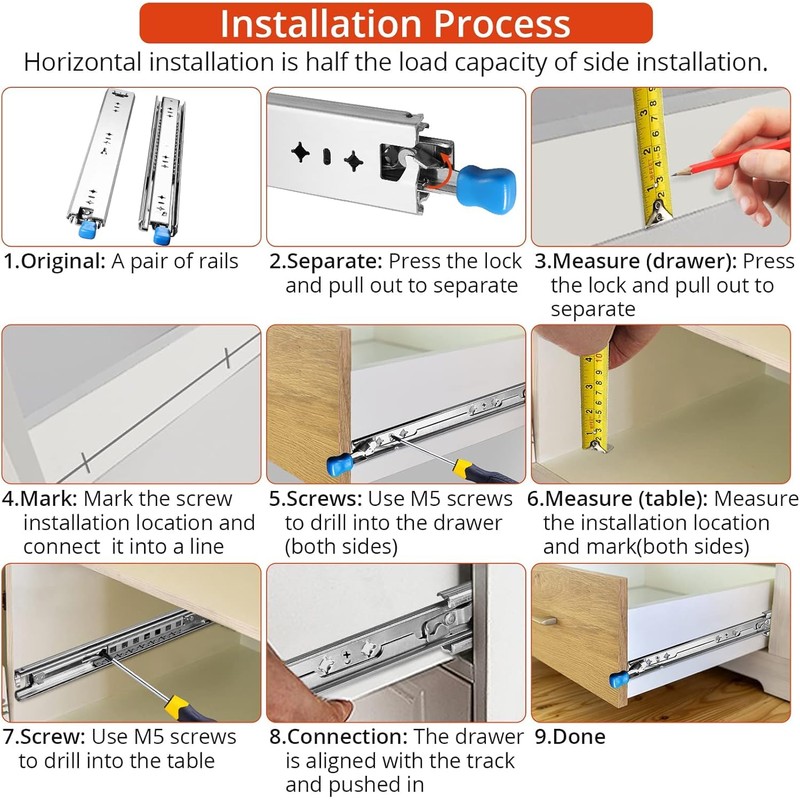 Installation Process

Horizontal installation is half the load capacity of side installation.

1.Original: A pair of rails

2.Separate: Press the lock and pull out to separate

3.Measure (drawer): Press the lock and pull out to separate

4.Mark: Mark the screw installation location and connect it into a line

5.Screws: Use M5 screws to drill into the drawer (both sides)

6.Measure (table): Measure the installation location and mark(both sides)

7.Screw: Use M5 screws to drill into the table

8.Connection: The drawer is aligned with the track and pushed in

9.Done