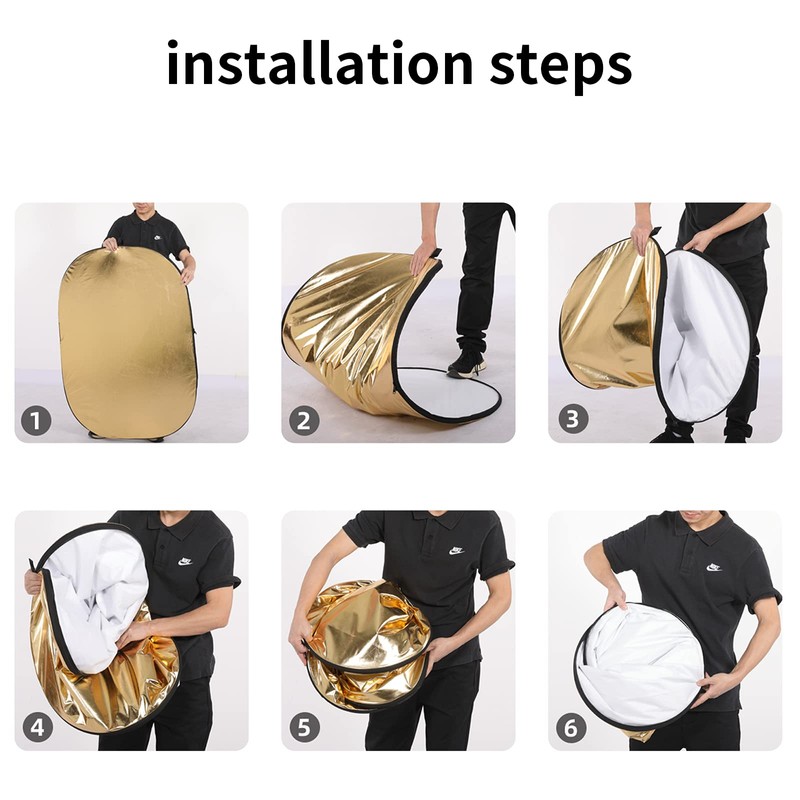 installation steps

1

2

3

4

5

6