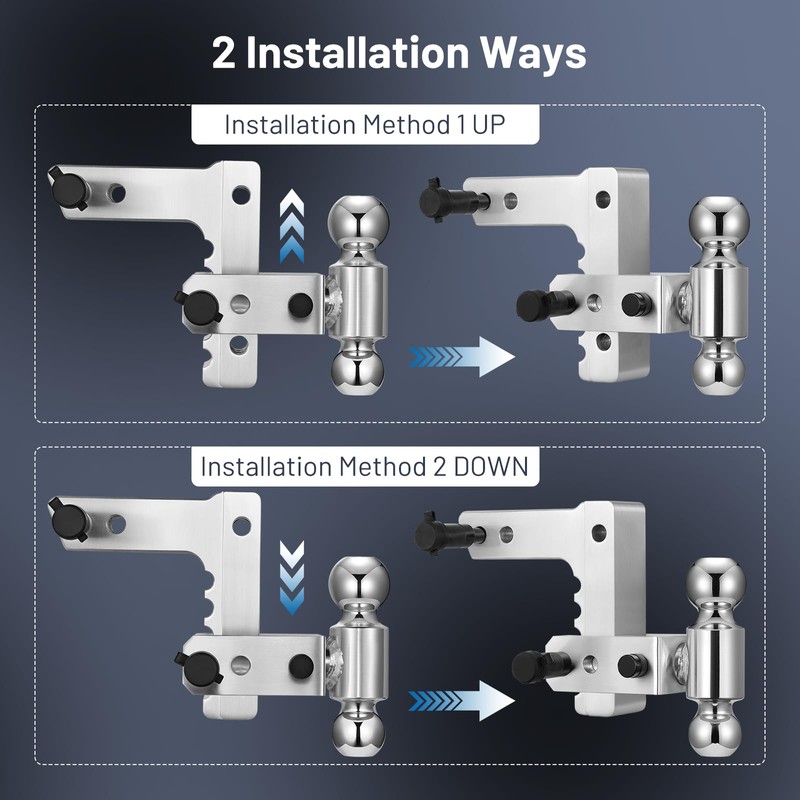 2 Installation Ways

Installation Method 1 UP

Installation Method 2 DOWN