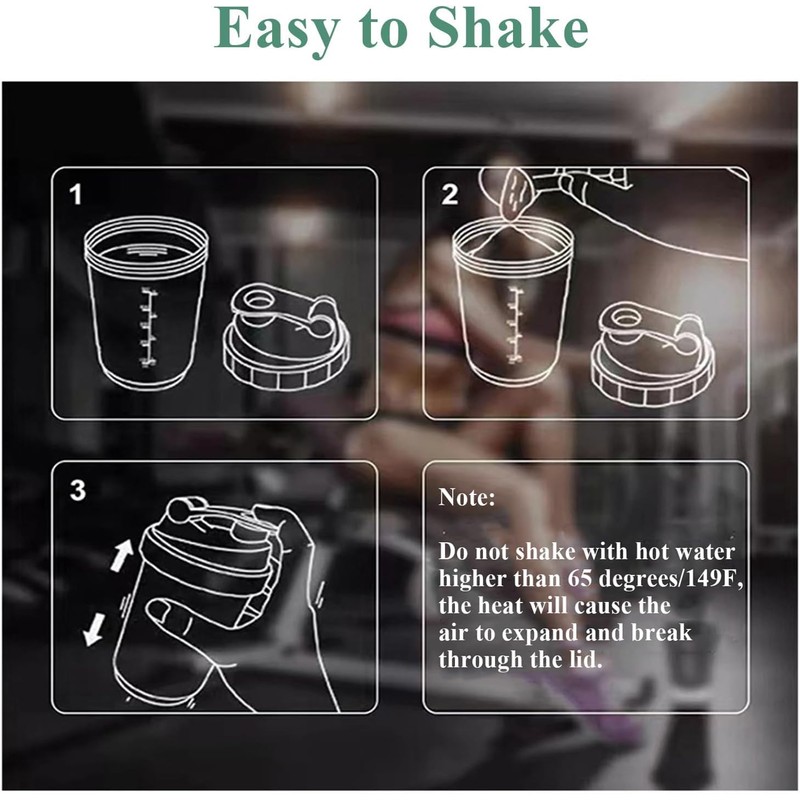 Easy to Shake

1

2

3

Note:

Do not shake with hot water higher than 65 degrees/149F, the heat will cause the air to expand and break through the lid.