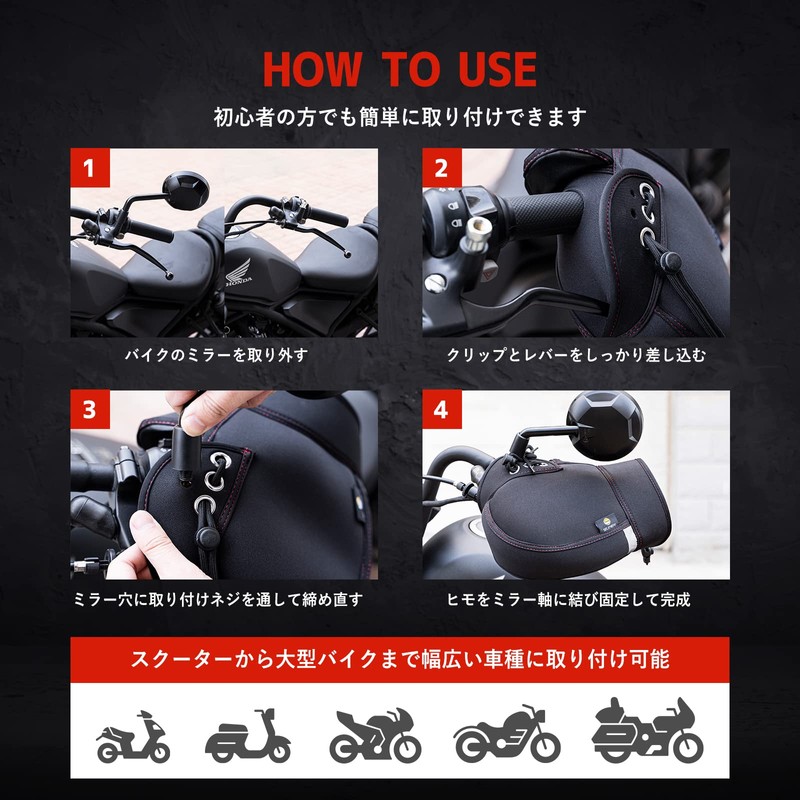 HOW TO USE

初心者の方でも簡単に取り付けできます

1

HONDA

バイクのミラーを取り外す

2

クリップとレバーをしっかり差し込む

3

ミラー穴に取り付けネジを通して締め直す

4

ヒモをミラー軸に結び固定して完成

スクーターから大型バイクまで幅広い車種に取り付け可能