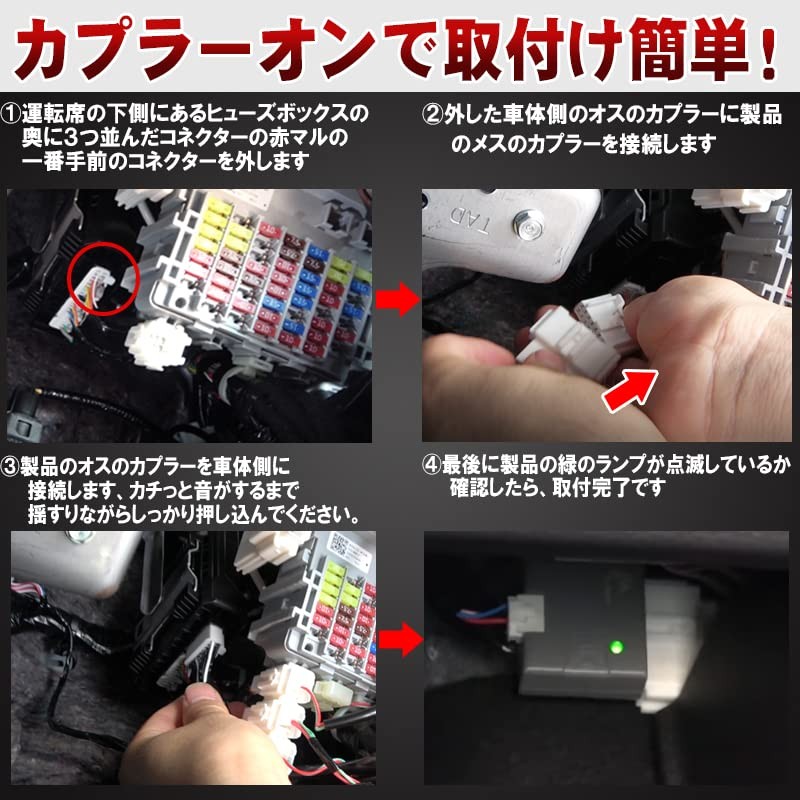 カプラーオンで取付け簡単！

①運転席の下側にあるヒューズボックスの奥に3つ並んだコネクターの赤マルの一番手前のコネクターを外します

②外した車体側のオスのカプラーに製品のメスのカプラーを接続します

TAD

③製品のオスのカプラーを車体側に接続します、カチっと音がするまで揺すりながらしっかり押し込んでください。

④最後に製品の緑のランプが点滅しているか確認したら、取付完了です