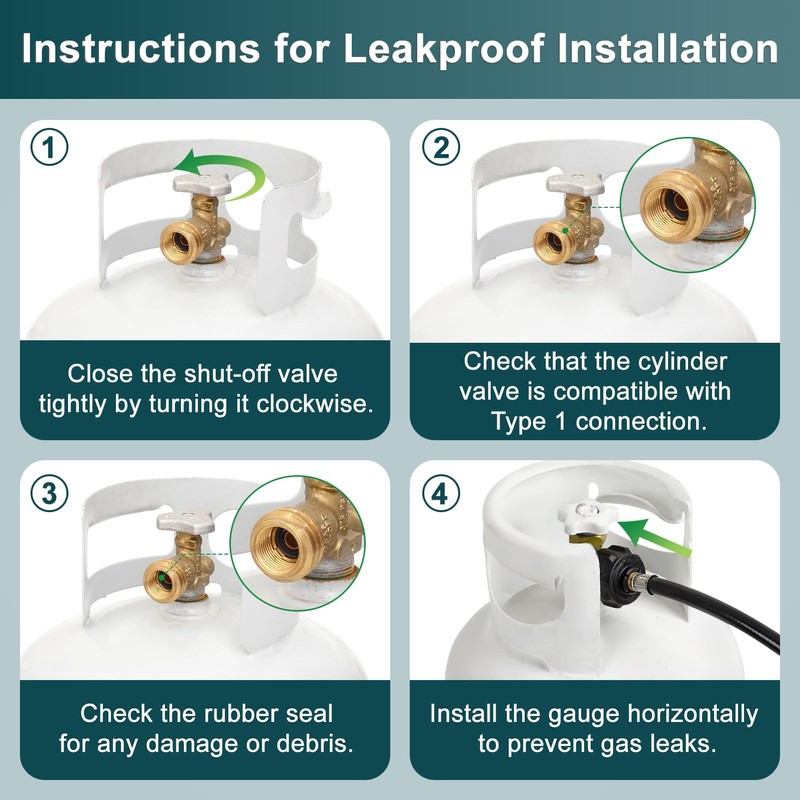 Instructions for Leakproof Installation

1

Close the shut-off valve tightly by turning it clockwise.

2

Check that the cylinder valve is compatible with Type 1 connection.

3

Check the rubber seal for any damage or debris.

4

Install the gauge horizontally to prevent gas leaks.