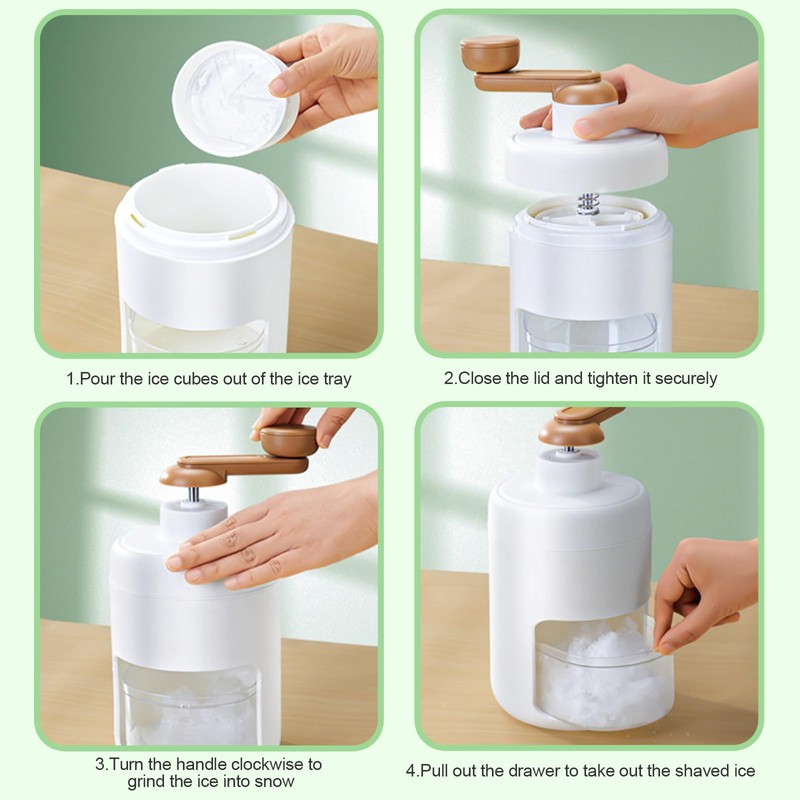 1.Pour the ice cubes out of the ice tray

2.Close the lid and tighten it securely

3.Turn the handle clockwise to grind the ice into snow

4.Pull out the drawer to take out the shaved ice