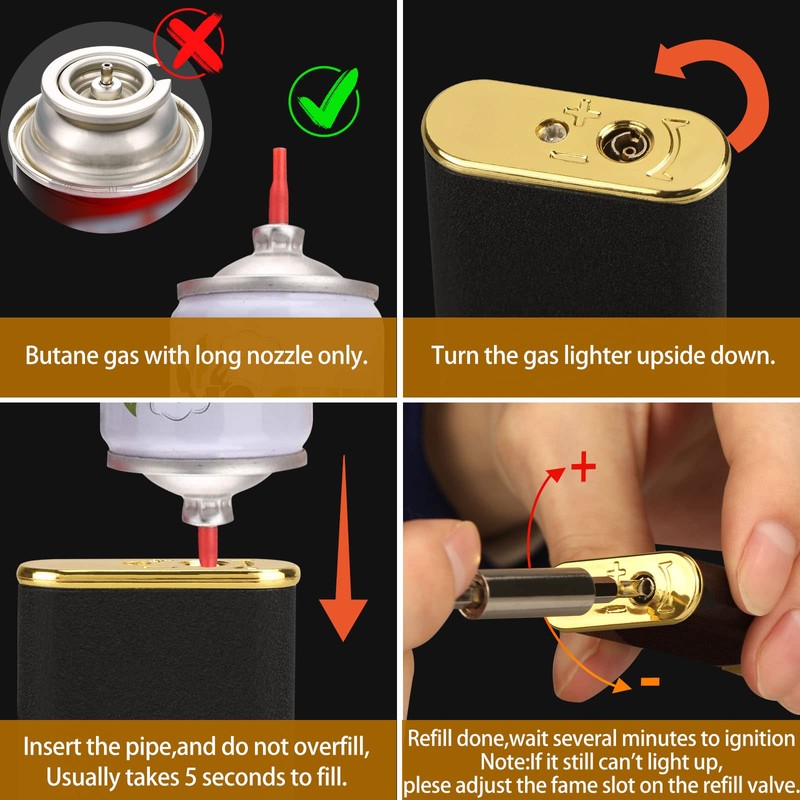 Butane gas with long nozzle only.

Turn the gas lighter upside down.

Insert the pipe,and do not overfill,
Usually takes 5 seconds to fill.

+

-

Refill done,wait several minutes to ignition
Note:If it still can't light up,
plese adjust the fame slot on the refill valve.