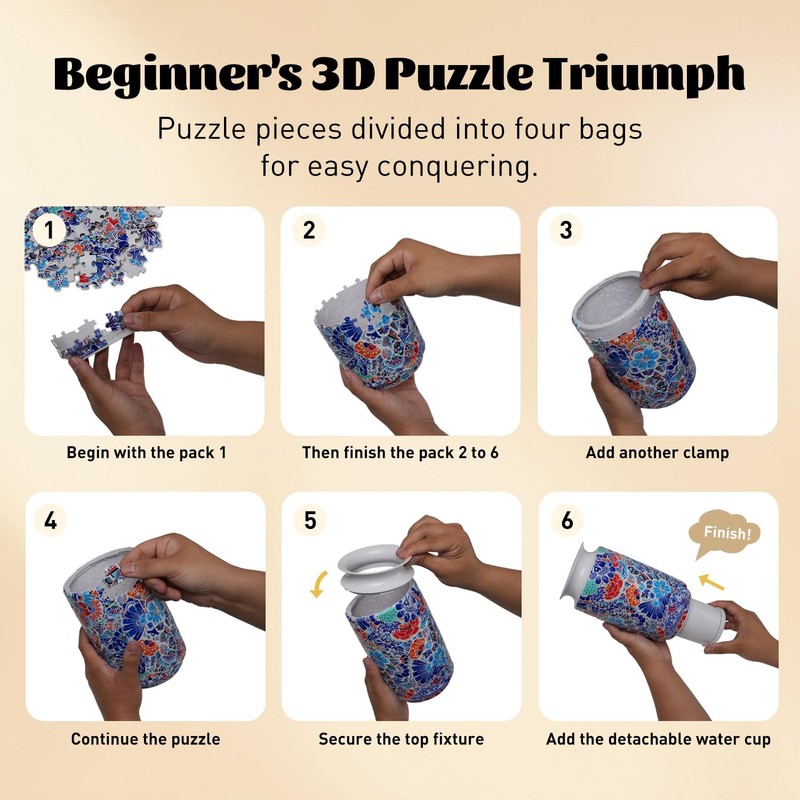 Beginner's 3D Puzzle Triumph

Puzzle pieces divided into four bags for easy conquering.

1

Begin with the pack 1

2

Then finish the pack 2 to 6

3

Add another clamp

4

Continue the puzzle

5

Secure the top fixture

6

Finish!

Add the detachable water cup