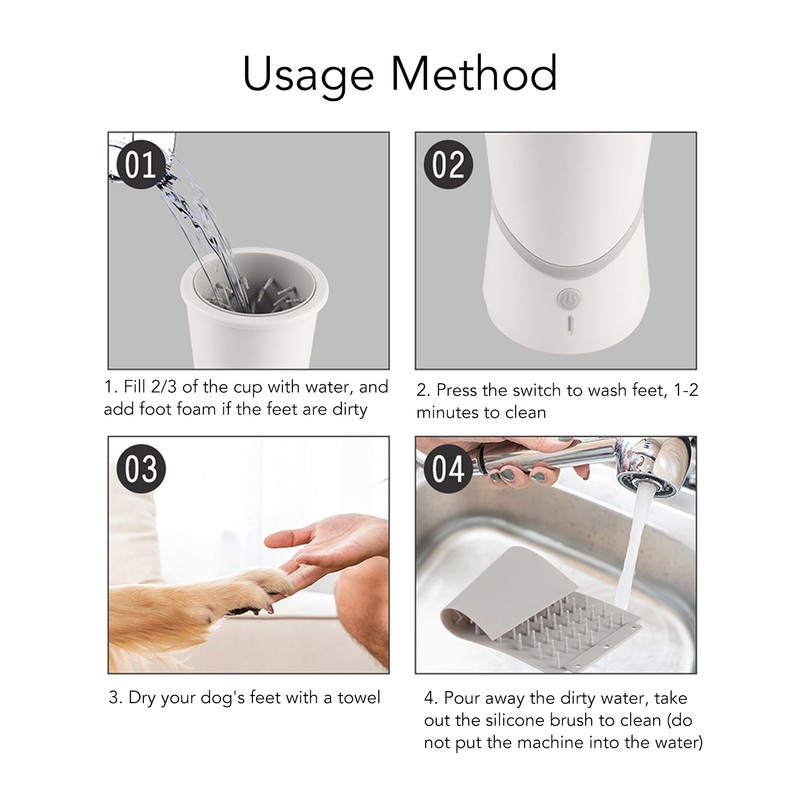 Usage Method

01

1. Fill 2/3 of the cup with water, and add foot foam if the feet are dirty

02

2. Press the switch to wash feet, 1-2 minutes to clean

03

3. Dry your dog's feet with a towel

04

4. Pour away the dirty water, take out the silicone brush to clean (do not put the machine into the water)