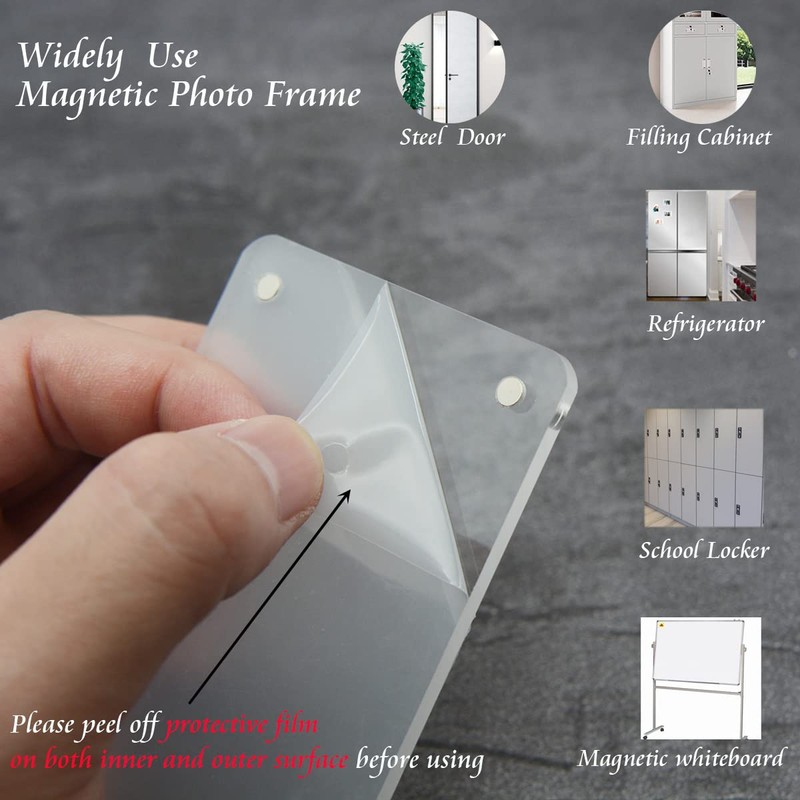 Widely Use
Magnetic Photo Frame

Steel Door

Filling Cabinet

Refrigerator

School Locker

Magnetic whiteboard

Please peel off protective film on both inner and outer surface before using