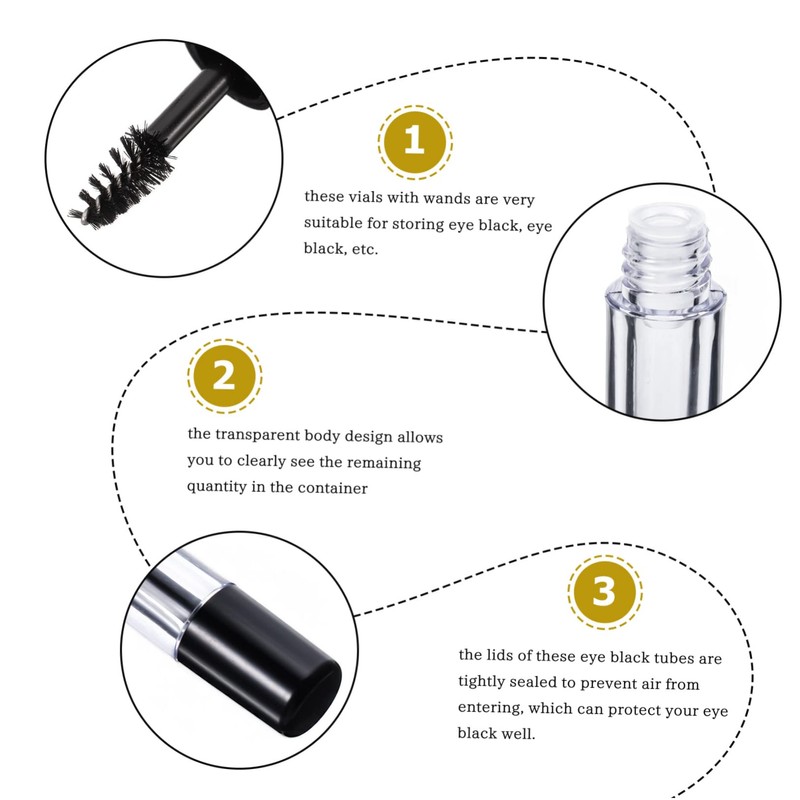 1

these vials with wands are very suitable for storing eye black, eye black, etc.

2

the transparent body design allows you to clearly see the remaining quantity in the container

3

the lids of these eye black tubes are tightly sealed to prevent air from entering, which can protect your eye black well.