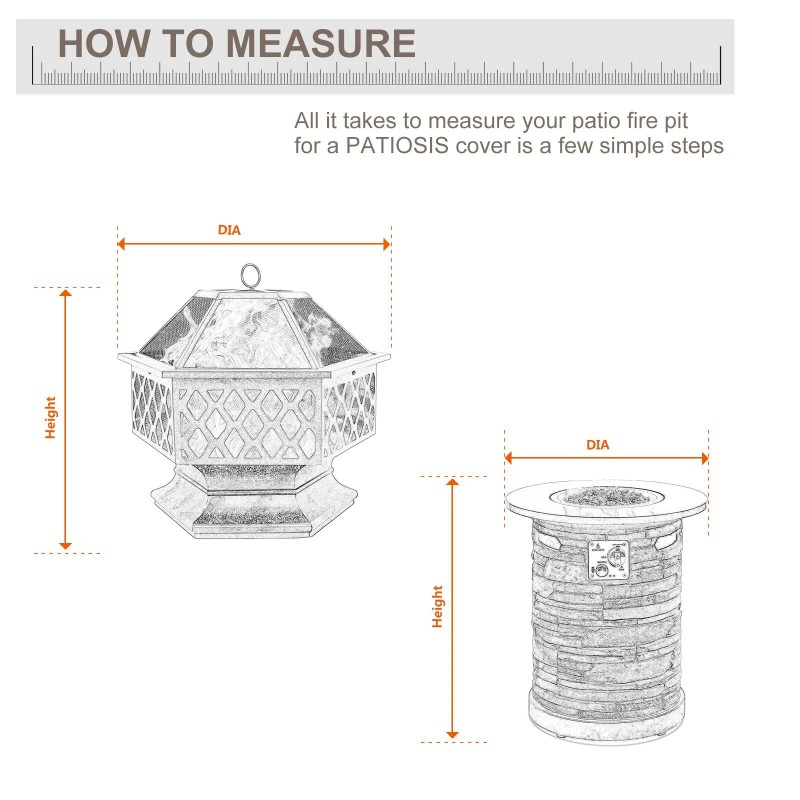 HOW TO MEASURE

All it takes to measure your patio fire pit for a PATIOSIS cover is a few simple steps

DIA

Height

DIA

Height