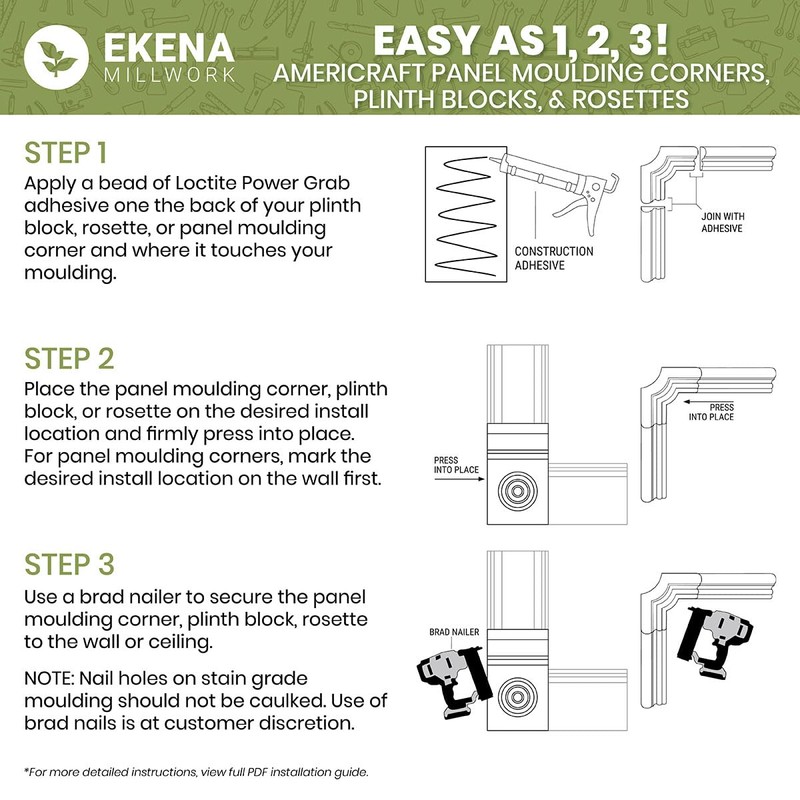 EKENA
MILLWORK

EASY AS 1, 2, 3!
AMERICRAFT PANEL MOULDING CORNERS, PLINTH BLOCKS, & ROSETTES

STEP 1
Apply a bead of Loctite Power Grab adhesive one the back of your plinth block, rosette, or panel moulding corner and where it touches your moulding.

CONSTRUCTION ADHESIVE

JOIN WITH ADHESIVE

STEP 2
Place the panel moulding corner, plinth block, or rosette on the desired install location and firmly press into place. For panel moulding corners, mark the desired install location on the wall first.

PRESS INTO PLACE

PRESS INTO PLACE

STEP 3
Use a brad nailer to secure the panel moulding corner, plinth block, rosette to the wall or ceiling.

NOTE: Nail holes on stain grade moulding should not be caulked. Use of brad nails is at customer discretion.

BRAD NAILER

*For more detailed instructions, view full PDF installation guide.