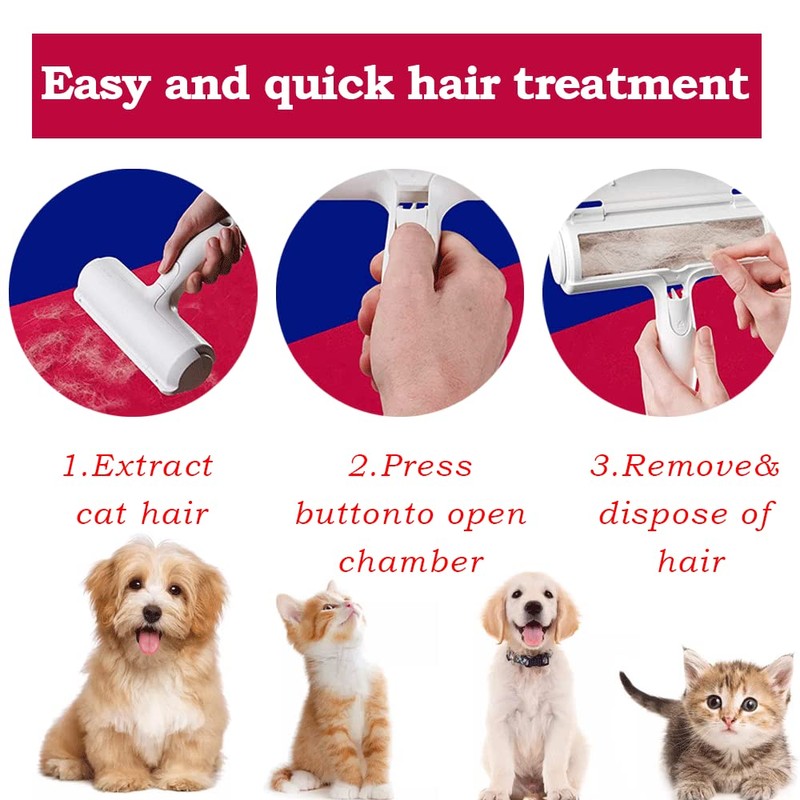 Easy and quick hair treatment

1.Extract cat hair

2.Press buttonto open chamber

3.Remove& dispose of hair