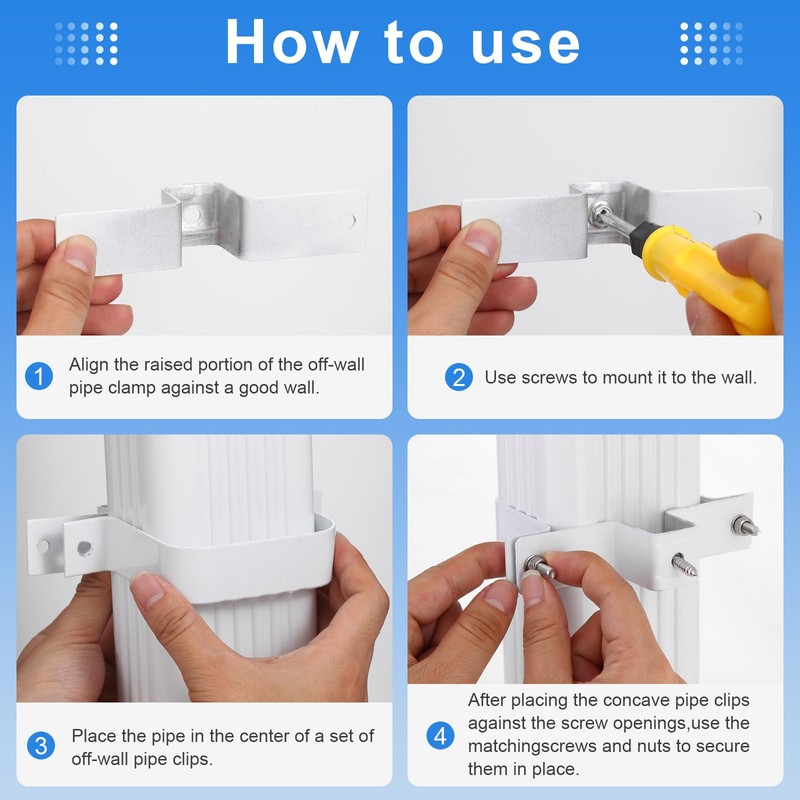 How to use

1 Align the raised portion of the off-wall pipe clamp against a good wall.

2 Use screws to mount it to the wall.

3 Place the pipe in the center of a set of off-wall pipe clips.

4 After placing the concave pipe clips against the screw openings,use the matchingscrews and nuts to secure them in place.