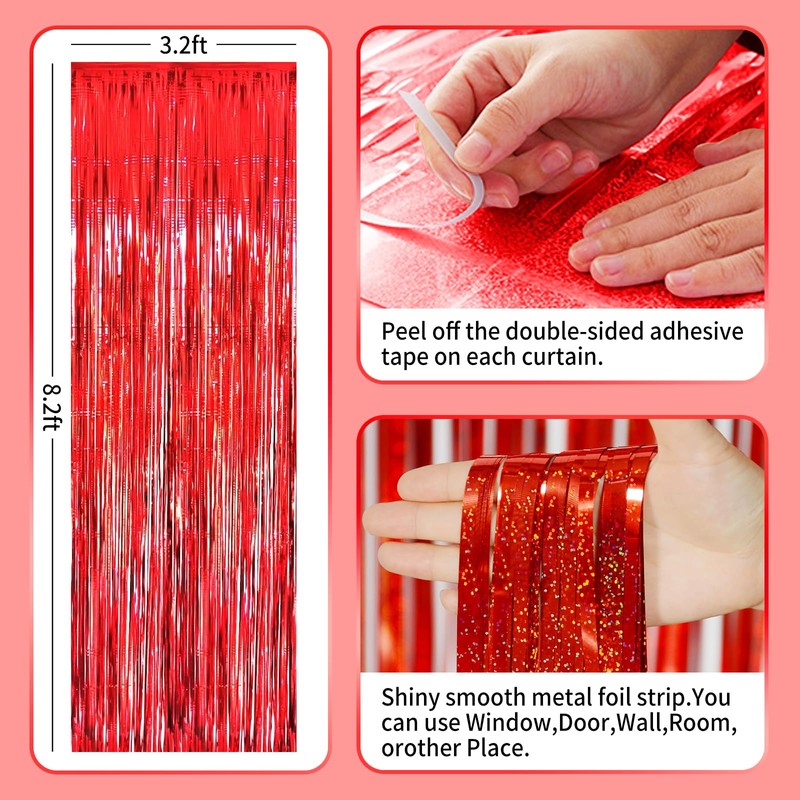 3.2ft

8.2ft

Peel off the double-sided adhesive tape on each curtain.

Shiny smooth metal foil strip.You can use Window,Door,Wall,Room, orother Place.