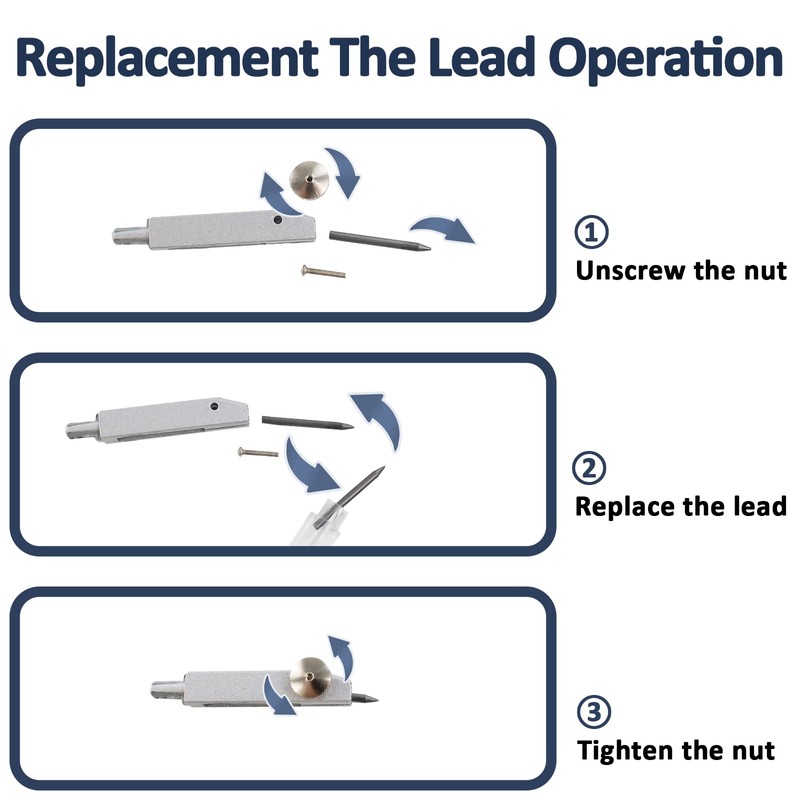 Replacement The Lead Operation

①
Unscrew the nut

②
Replace the lead

③
Tighten the nut