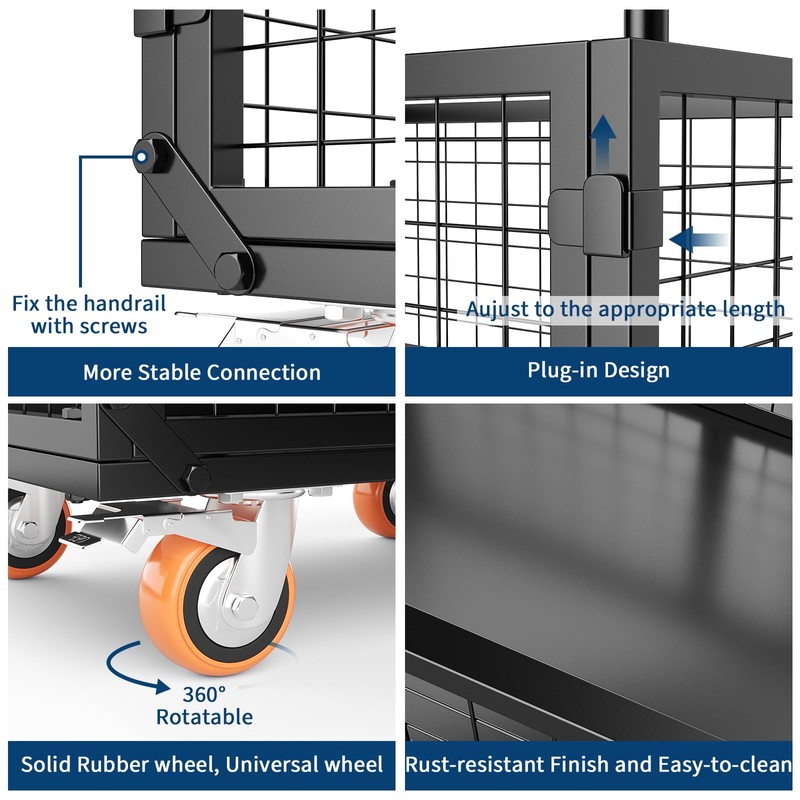 Fix the handrail with screws

More Stable Connection

Aujust to the appropriate length

Plug-in Design

360° Rotatable

Solid Rubber wheel, Universal wheel

Rust-resistant Finish and Easy-to-clean