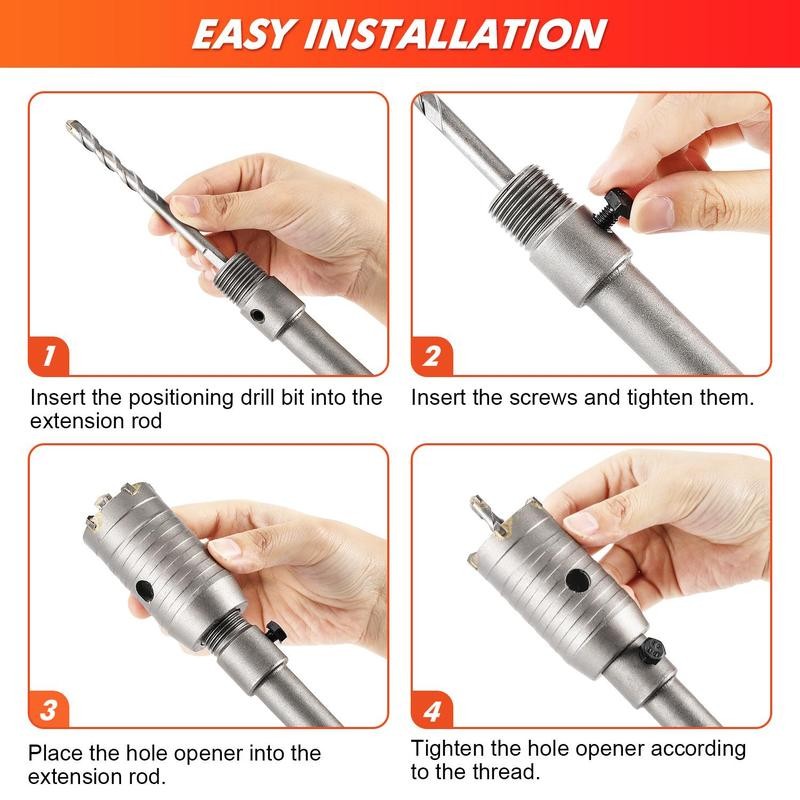 EASY INSTALLATION

1

Insert the positioning drill bit into the extension rod

2

Insert the screws and tighten them.

3

Place the hole opener into the extension rod.

4

Tighten the hole opener according to the thread.