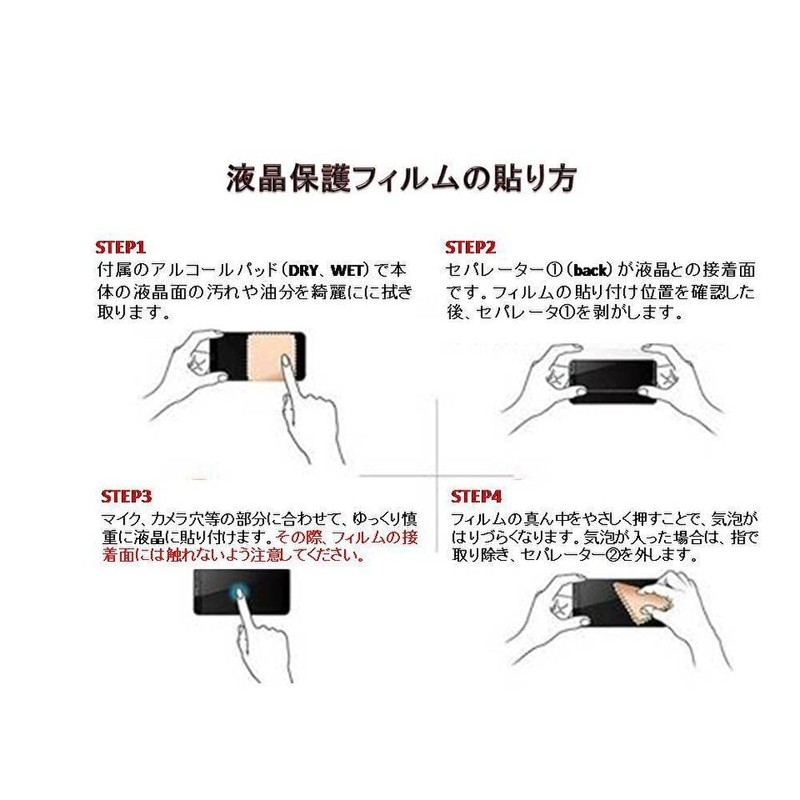 液晶保護フィルムの貼り方

STEP1
付属のアルコールパッド（DRY、WET）で本体の液晶面の汚れや油分を綺麗にに拭き取ります。

STEP2
セパレーター①（back）が液晶との接着面です。フィルムの貼り付け位置を確認した後、セパレータ①を剥がします。

STEP3
マイク、カメラ穴等の部分に合わせて、ゆっくり慎重に液晶に貼り付けます。その際、フィルムの接着面には触れないよう注意してください。

STEP4
フィルムの真ん中をやさしく押すことで、気泡がはりづらくなります。気泡が入った場合は、指で取り除き、セパレーター②を外します。