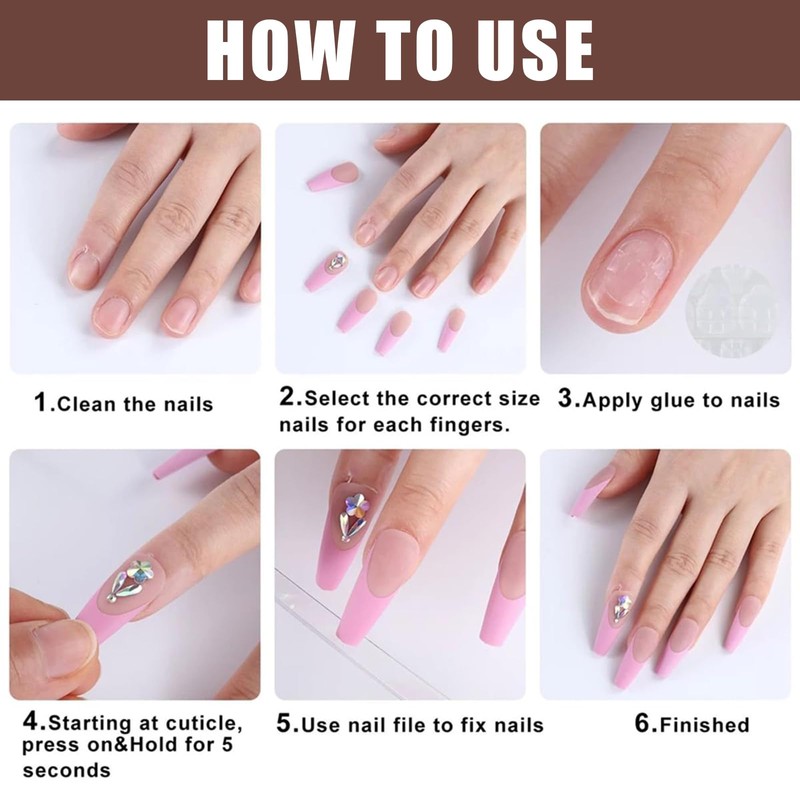 HOW TO USE

1.Clean the nails

2.Select the correct size nails for each fingers.

3.Apply glue to nails

4.Starting at cuticle, press on&Hold for 5 seconds

5.Use nail file to fix nails

6.Finished