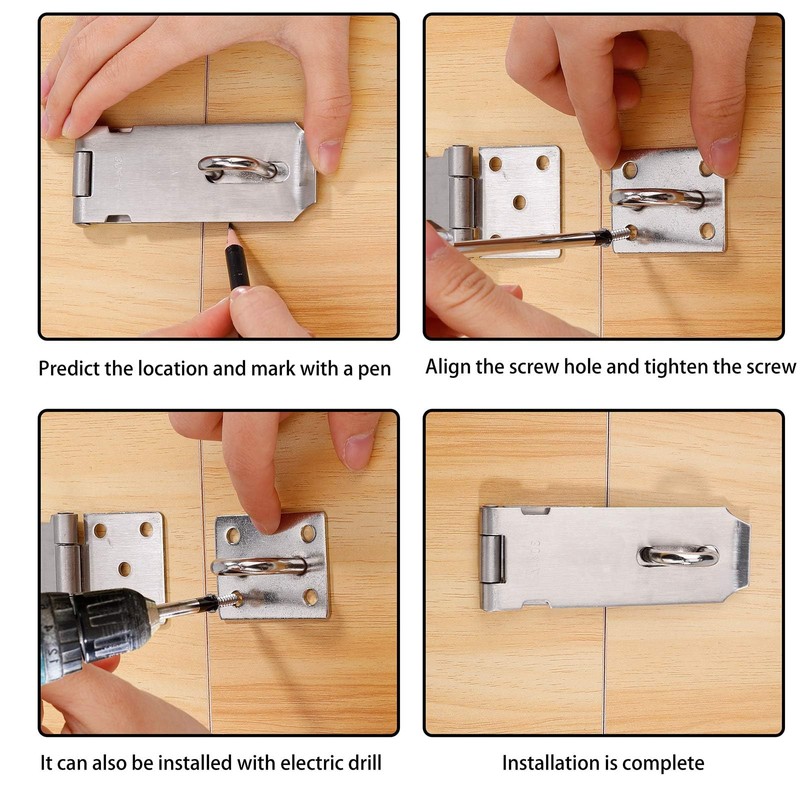 Predict the location and mark with a pen

Align the screw hole and tighten the screw

It can also be installed with electric drill

Installation is complete