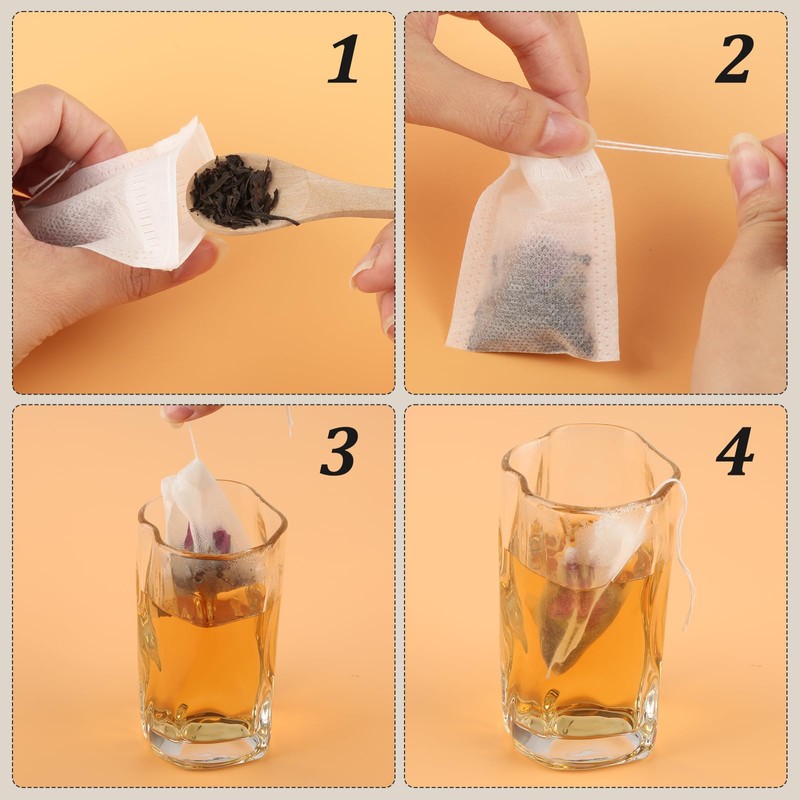 1

2

3

4