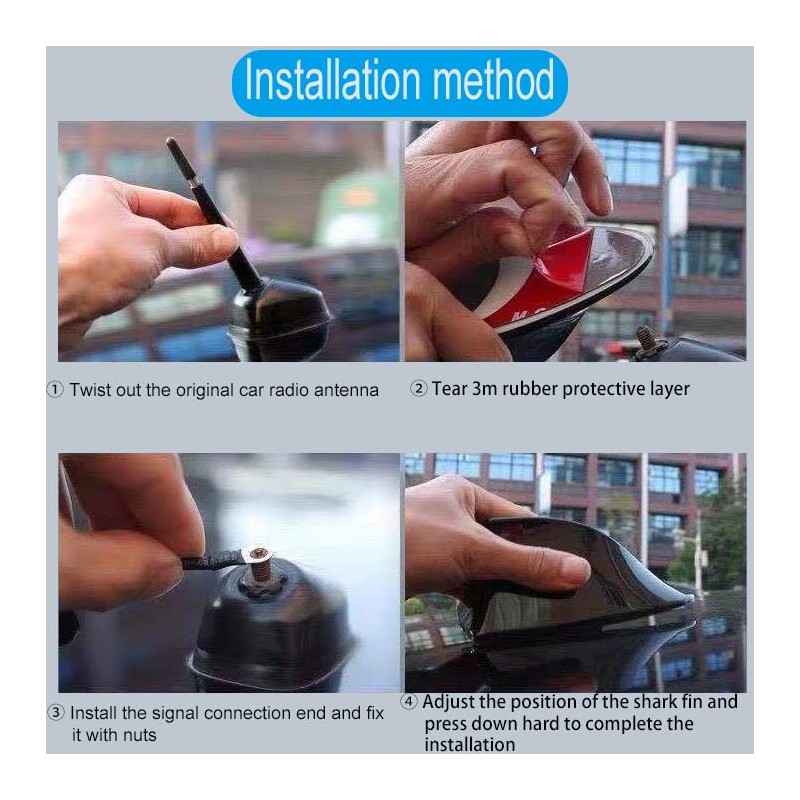 Installation method

① Twist out the original car radio antenna

② Tear 3m rubber protective layer

③ Install the signal connection end and fix it with nuts

④ Adjust the position of the shark fin and press down hard to complete the installation