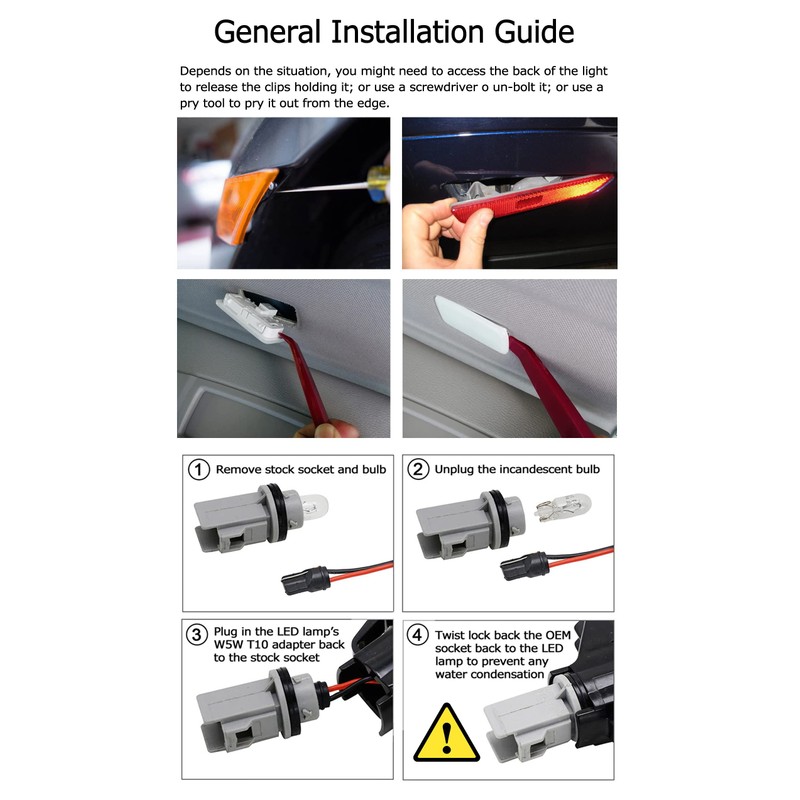 General Installation Guide

Depends on the situation, you might need to access the back of the light to release the clips holding it; or use a screwdriver o un-bolt it; or use a pry tool to pry it out from the edge.

① Remove stock socket and bulb

② Unplug the incandescent bulb

③ Plug in the LED lamp's W5W T10 adapter back to the stock socket

④ Twist lock back the OEM socket back to the LED lamp to prevent any water condensation

!