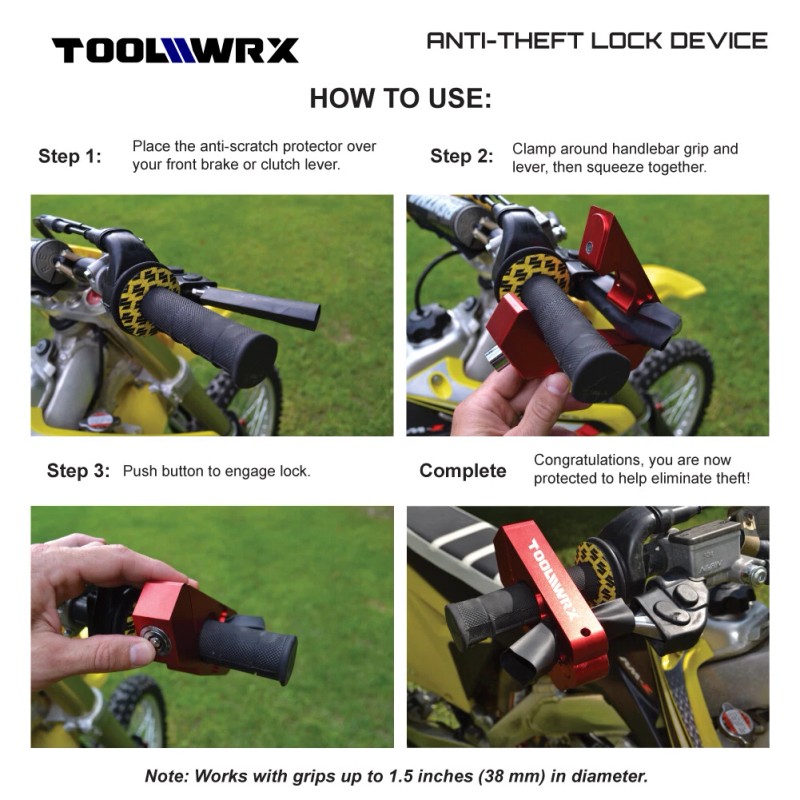 TOOLWRX

ANTI-THEFT LOCK DEVICE

HOW TO USE:

Step 1: Place the anti-scratch protector over your front brake or clutch lever.

Step 2: Clamp around handlebar grip and lever, then squeeze together.

Step 3: Push button to engage lock.

Complete Congratulations, you are now protected to help eliminate theft!

TOOLWRX

Note: Works with grips up to 1.5 inches (38 mm) in diameter.