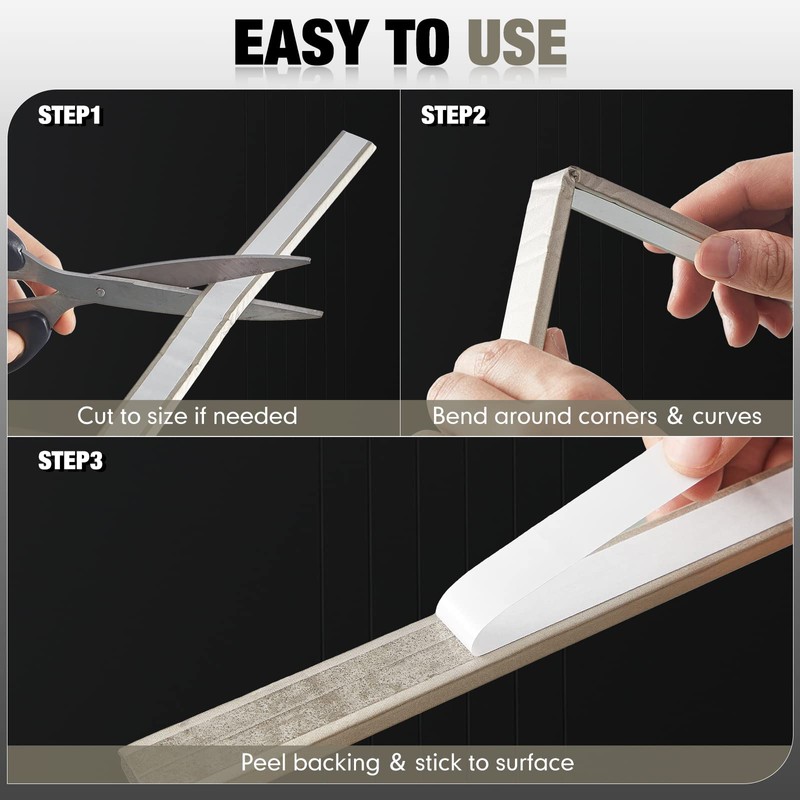 EASY TO USE

STEP1

Cut to size if needed

STEP2

Bend around corners & curves

STEP3

Peel backing & stick to surface