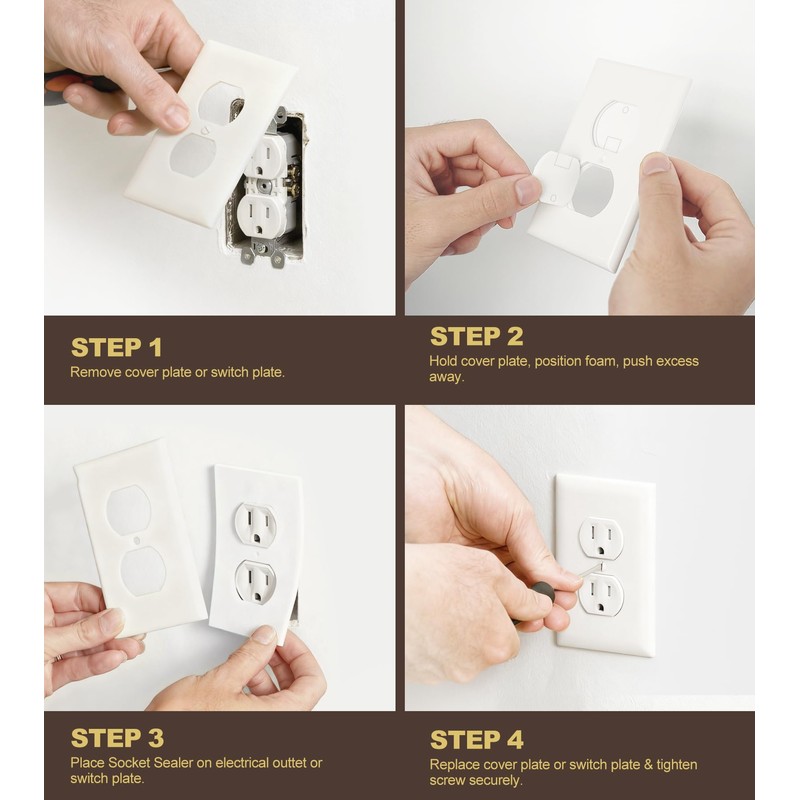 STEP 1
Remove cover plate or switch plate.

STEP 2
Hold cover plate, position foam, push excess away.

STEP 3
Place Socket Sealer on electrical outtet or switch plate.

STEP 4
Replace cover plate or switch plate & tighten screw securely.